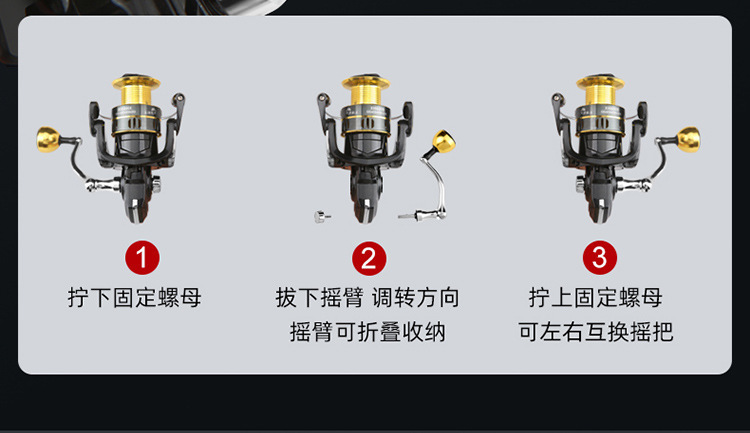 1
拧下固定螺母

2
拔下摇臂 调转方向
摇臂可折叠收纳

3
拧上固定螺母
可左右互换摇把