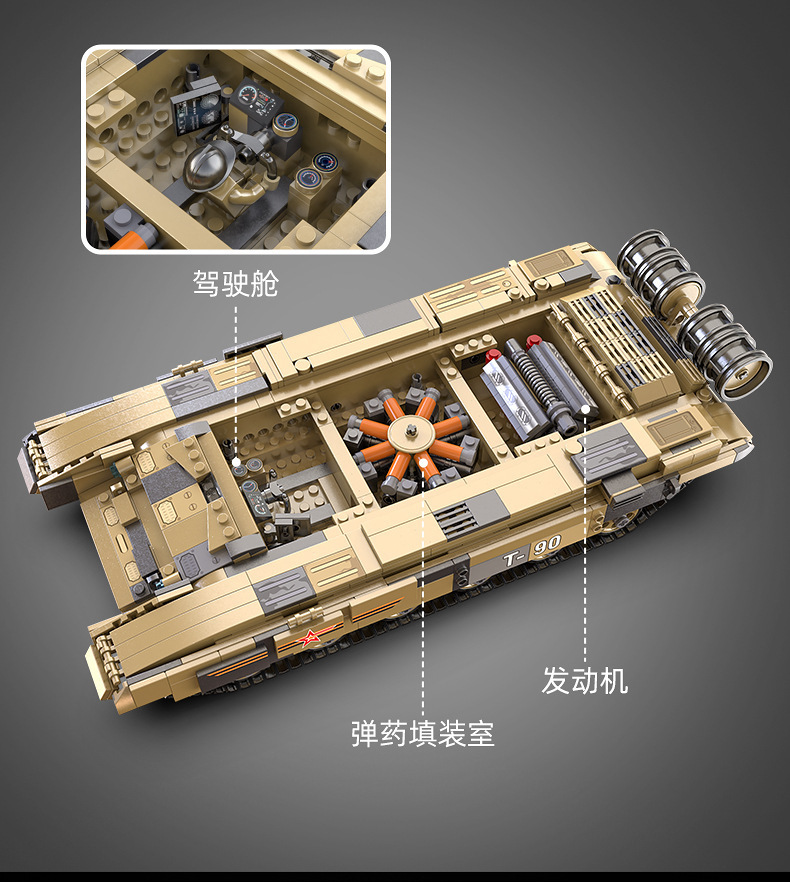 驾驶舱

T-90

发动机

弹药填装室