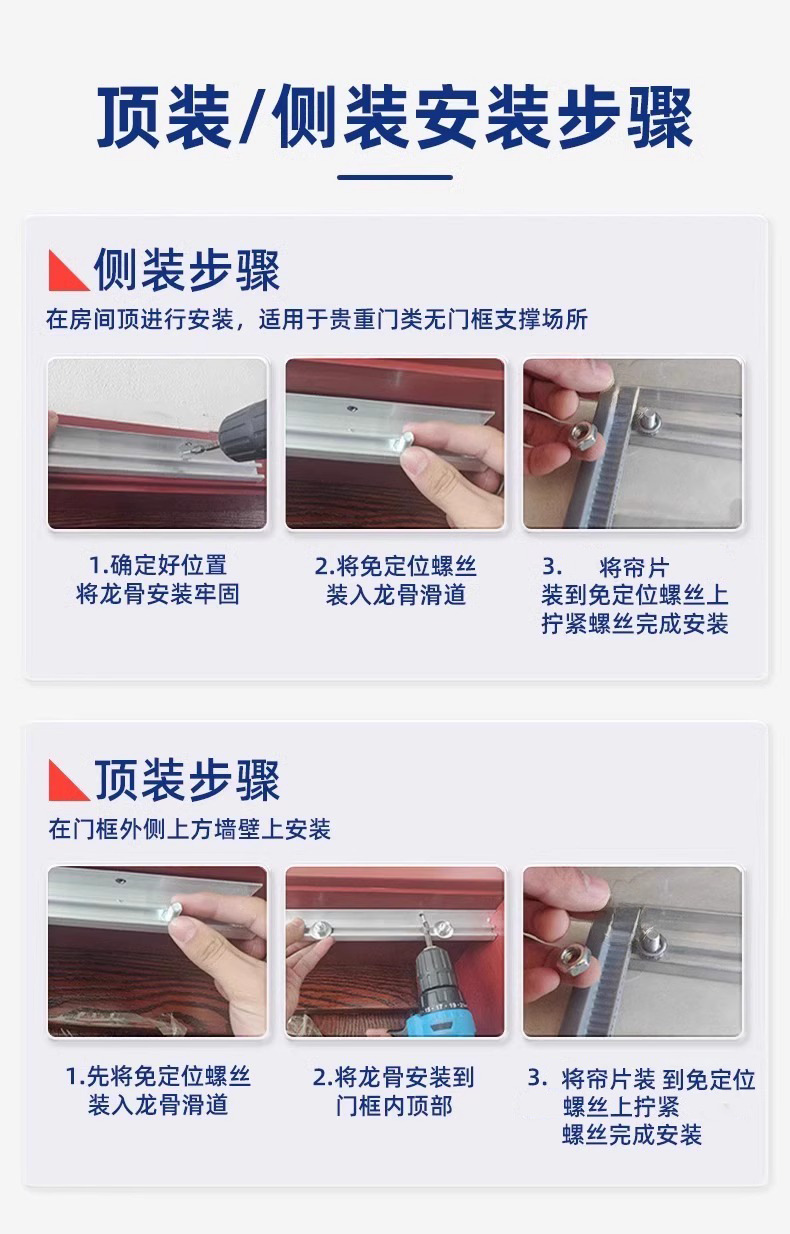 顶装/侧装安装步骤

侧装步骤

在房间顶进行安装，适用于贵重门类无门框支撑场所

1.确定好位置
将龙骨安装牢固

2.将免定位螺丝
装入龙骨滑道

3. 将帘片
装到免定位螺丝上
拧紧螺丝完成安装

顶装步骤

在门框外侧上方墙壁上安装

1.先将免定位螺丝
装入龙骨滑道

2.将龙骨安装到
门框内顶部

3. 将帘片装 到免定位
螺丝上拧紧
螺丝完成安装