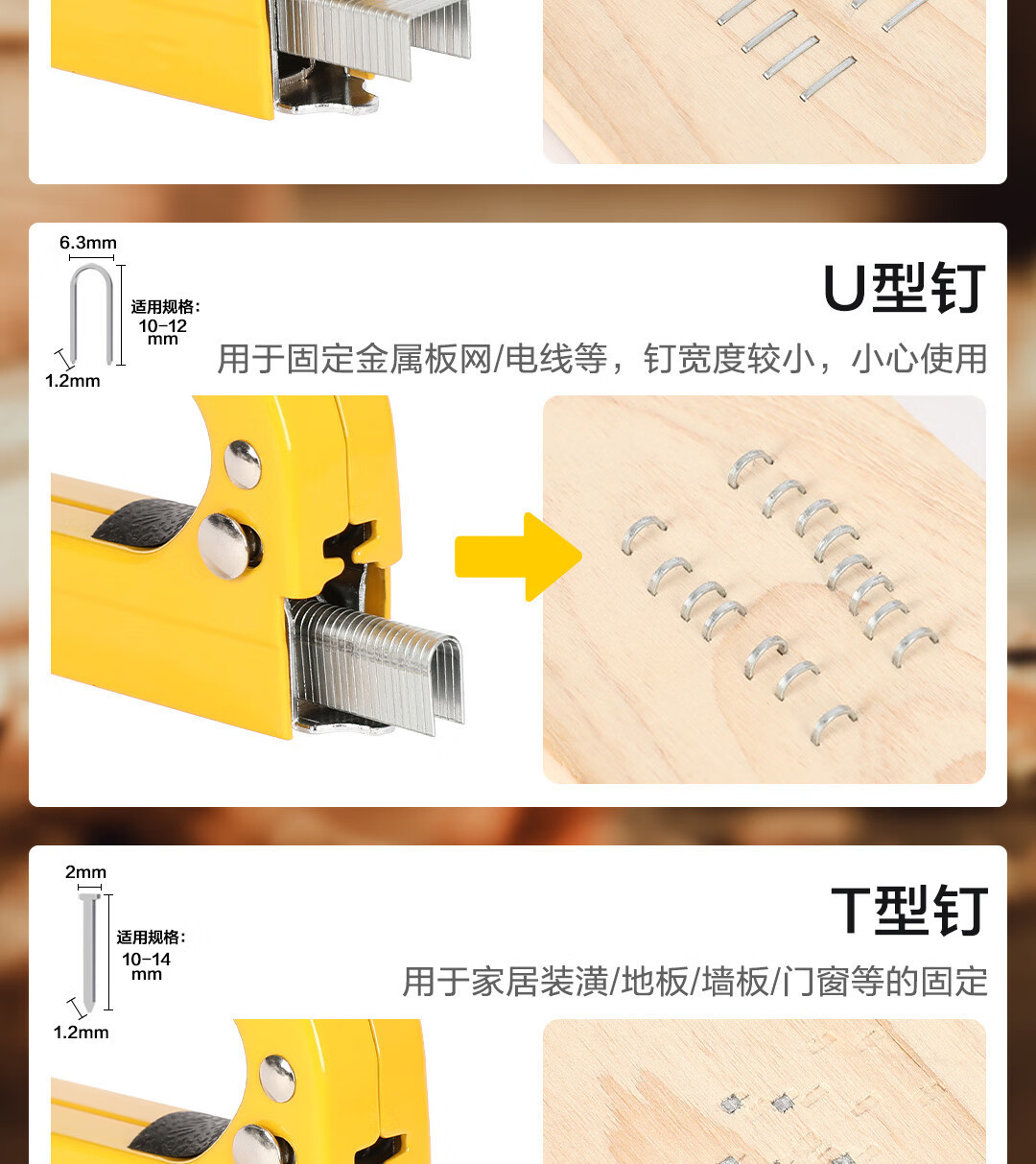 6.3mm

适用规格:
10-12
mm

1.2mm

U型钉

用于固定金属板网/电线等，钉宽度较小，小心使用

2mm

适用规格:
10-14
mm

1.2mm

T型钉

用于家居装潢/地板/墙板/门窗等的固定