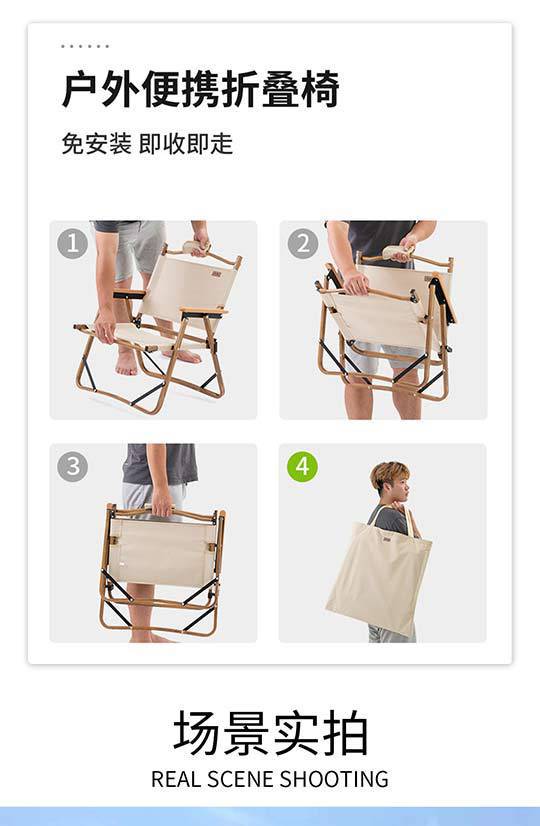 户外便携折叠椅

免安装 即收即走

1

2

3

4

场景实拍

REAL SCENE SHOOTING