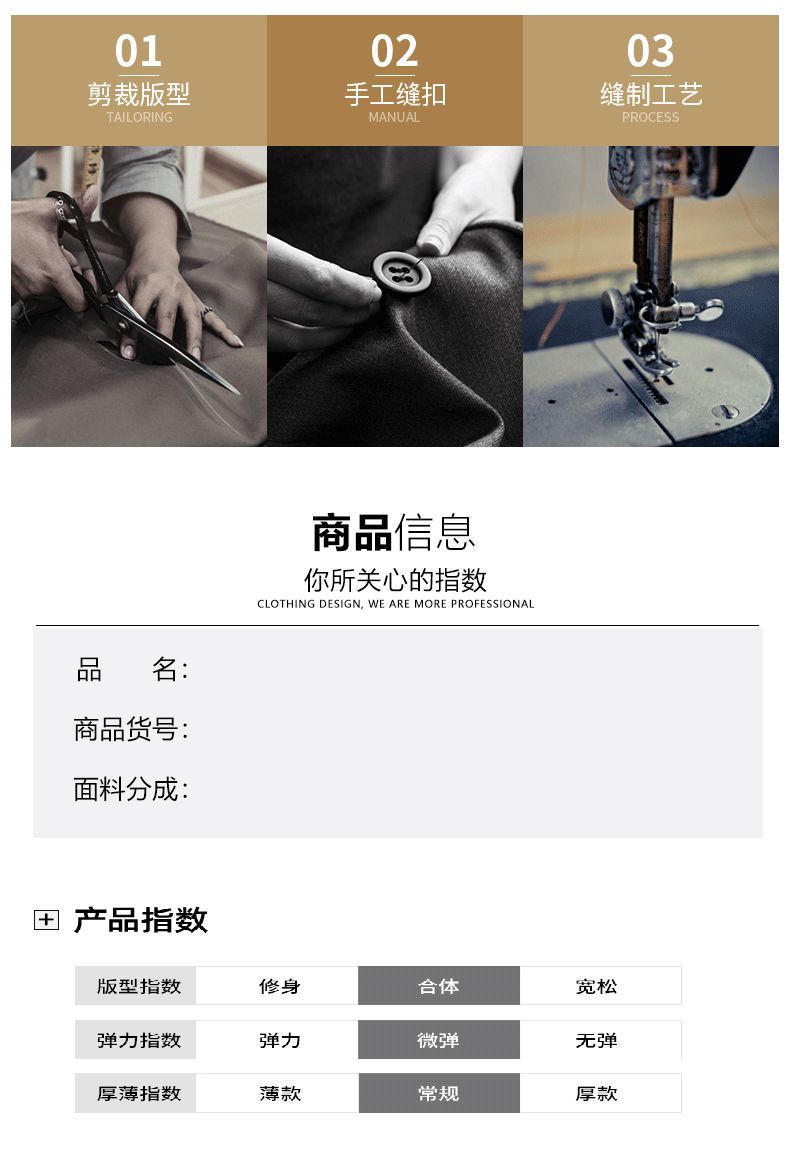 01
剪裁版型
TAILORING

02
手工缝扣
MANUAL

03
缝制工艺
PROCESS

商品信息
你所关心的指数
CLOTHING DESIGN, WE ARE MORE PROFESSIONAL

品　　名:
商品货号:
面料分成:

产品指数

| 版型指数 | 修身 | 合体 | 宽松 |
|---|---|---|---|
| 弹力指数 | 弹力 | 微弹 | 无弹 |
| 厚薄指数 | 薄款 | 常规 | 厚款 |