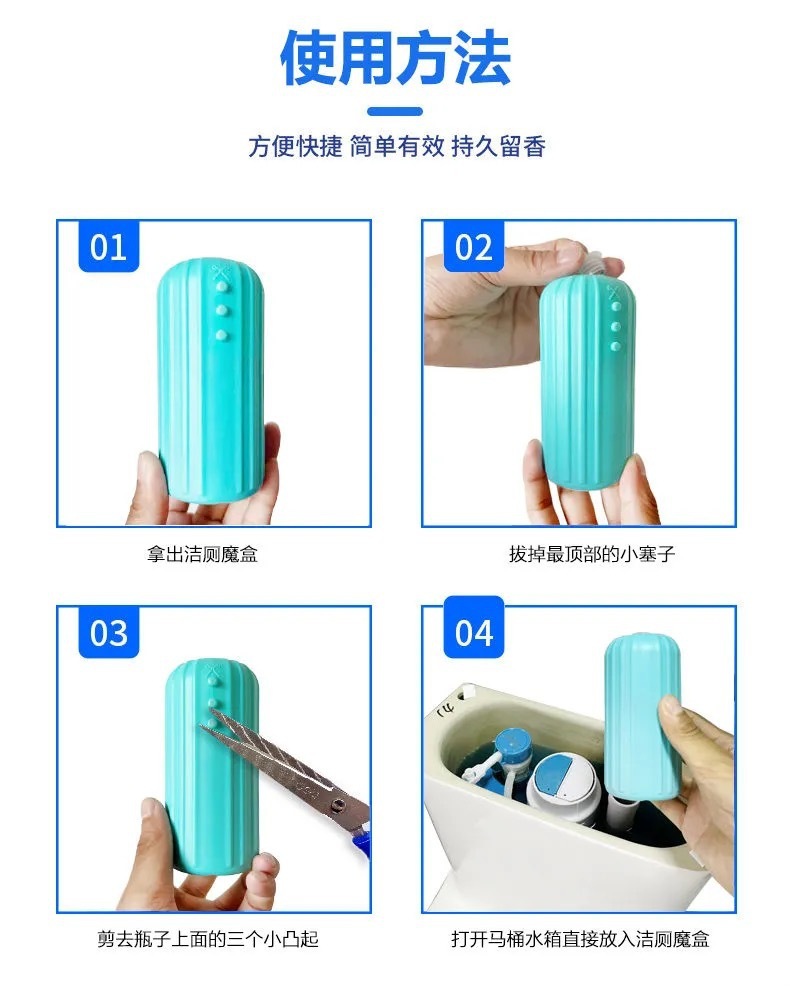 使用方法

方便快捷 简单有效 持久留香

01

拿出洁厕魔盒

02

拔掉最顶部的小塞子

03

剪去瓶子上面的三个小凸起

04

打开马桶水箱直接放入洁厕魔盒