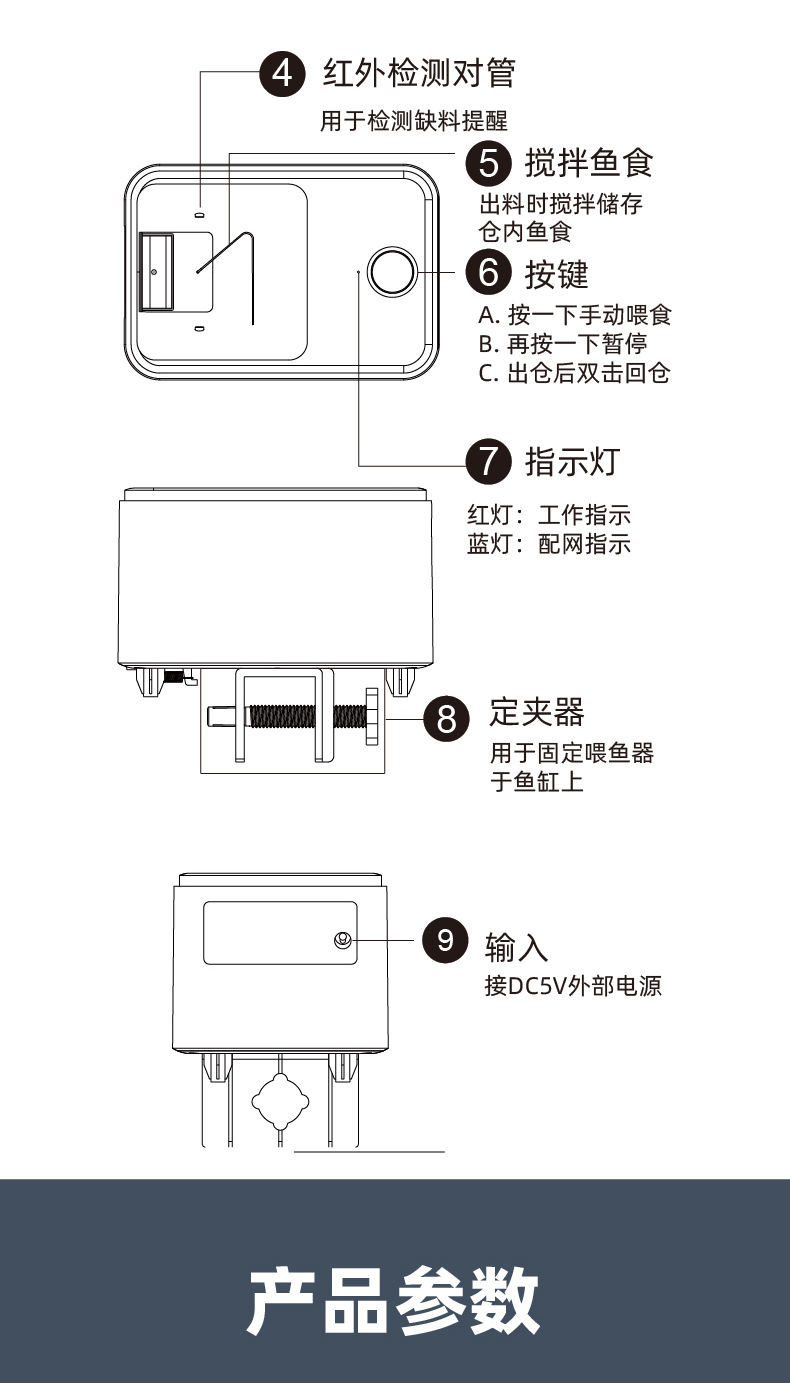 4 红外检测对管
用于检测缺料提醒

5 搅拌鱼食
出料时搅拌储存仓内鱼食

6 按键
A. 按一下手动喂食
B. 再按一下暂停
C. 出仓后双击回仓

7 指示灯
红灯：工作指示
蓝灯：配网指示

8 定夹器
用于固定喂鱼器于鱼缸上

9 输入
接DC5V外部电源

产品参数