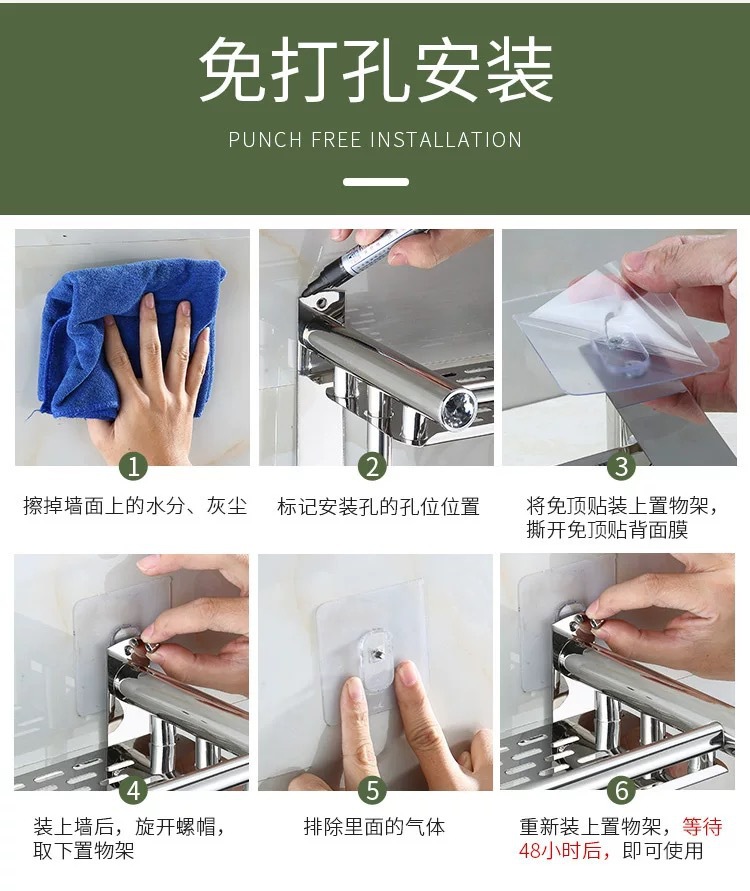 免打孔安装

PUNCH FREE INSTALLATION

1
擦掉墙面上的水分、灰尘

2
标记安装孔的孔位位置

3
将免顶贴装上置物架，撕开免顶贴背面膜

4
装上墙后，旋开螺帽，取下置物架

5
排除里面的气体

6
重新装上置物架，等待48小时后，即可使用