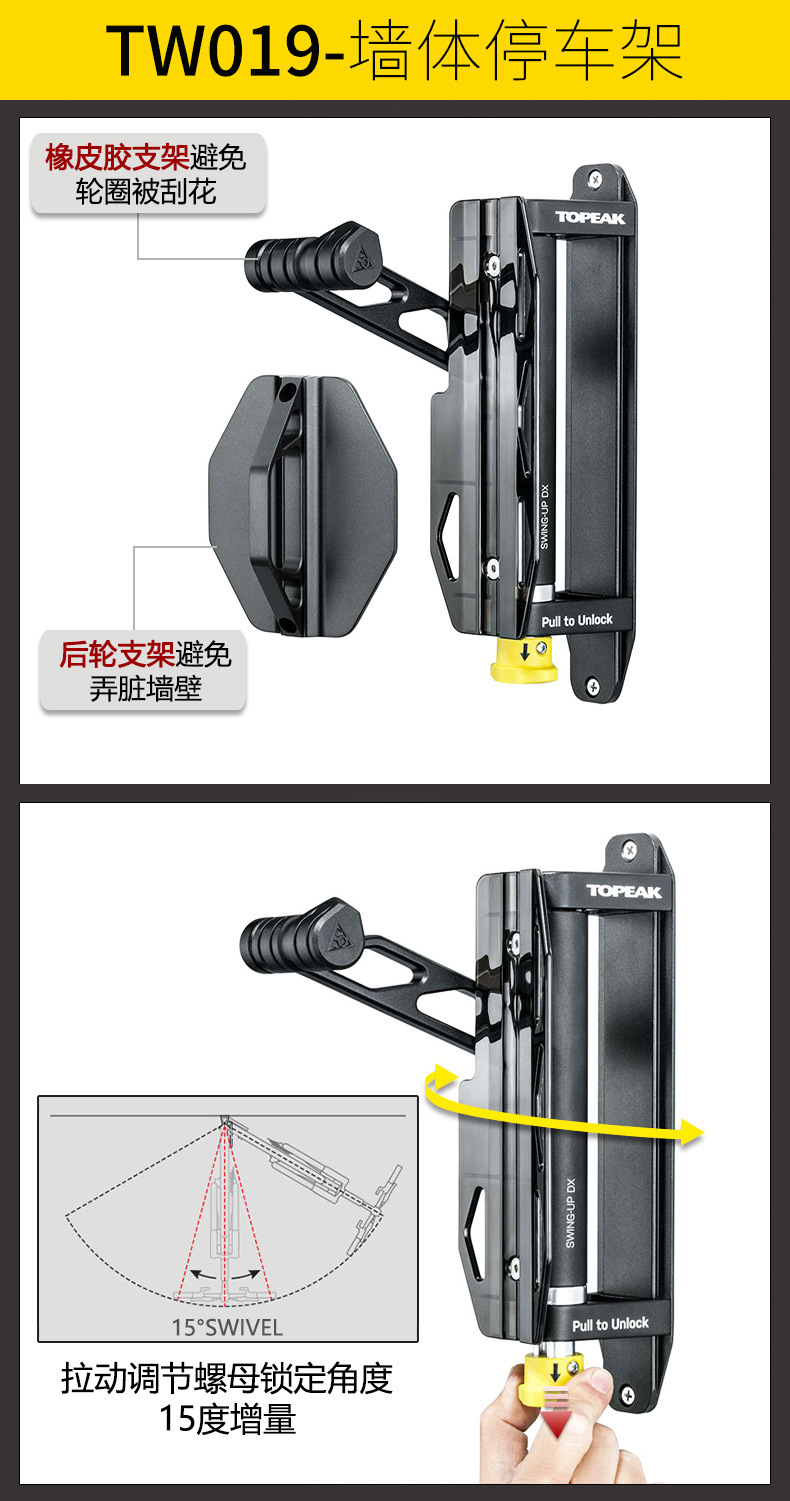 TW019-墙体停车架

橡皮胶支架避免轮圈被刮花

TOPEAK

SWING-UP DX

Pull to Unlock

后轮支架避免弄脏墙壁

TOPEAK

SWING-UP DX

Pull to Unlock

15°SWIVEL

拉动调节螺母锁定角度
15度增量