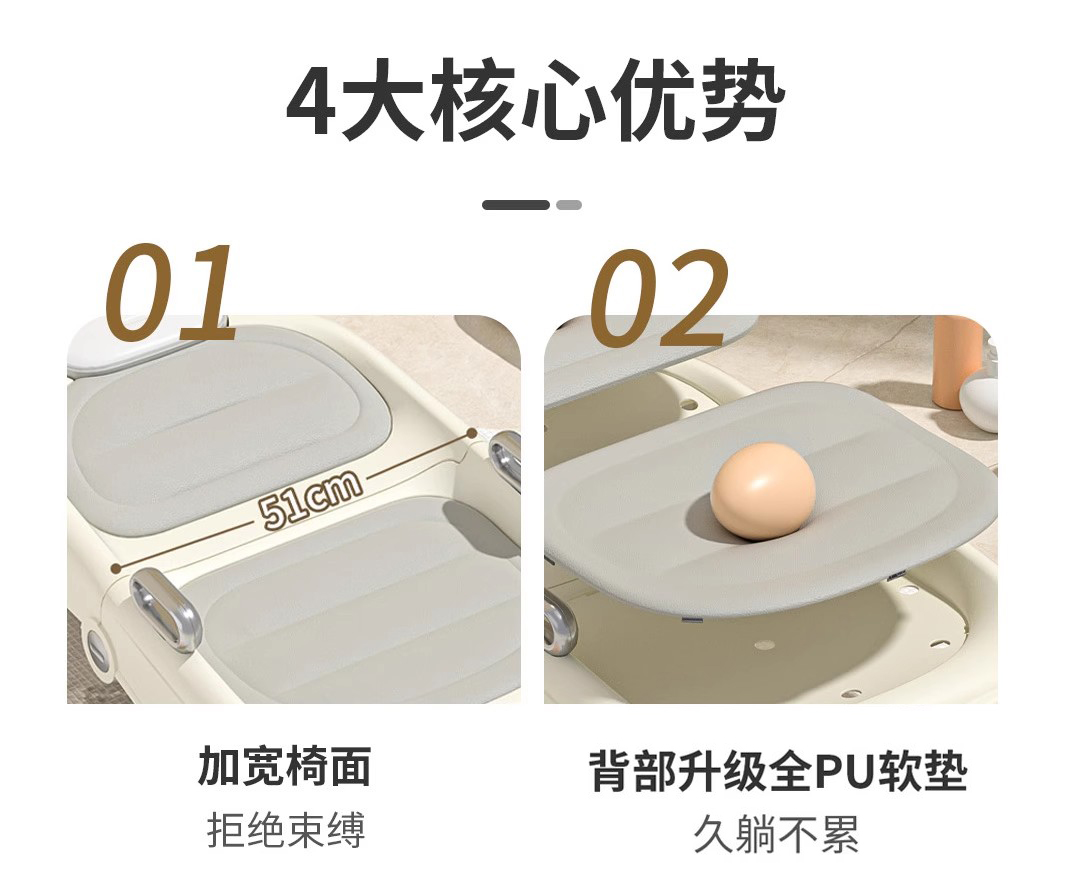 4大核心优势

01

51cm

加宽椅面

拒绝束缚

02

背部升级全PU软垫

久躺不累