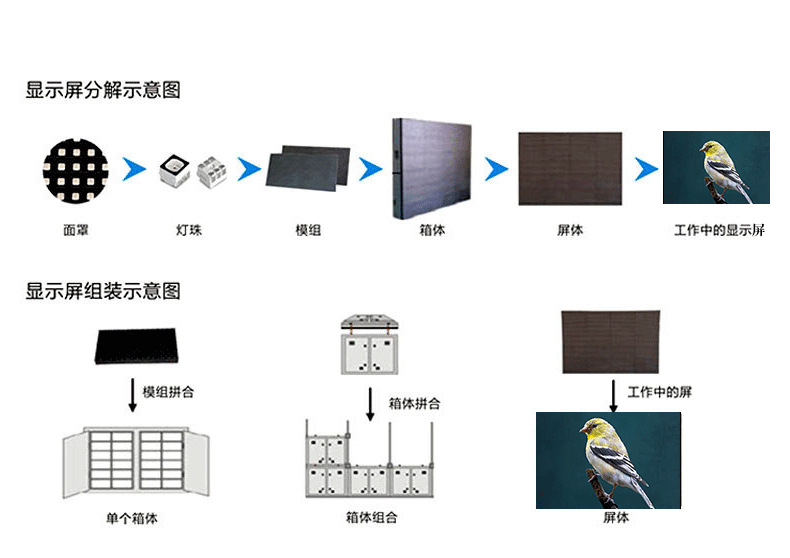 显示屏分解示意图

面罩
灯珠
模组
箱体
屏体
工作中的显示屏

显示屏组装示意图

模组拼合
单个箱体

箱体拼合
箱体组合

工作中的屏
屏体