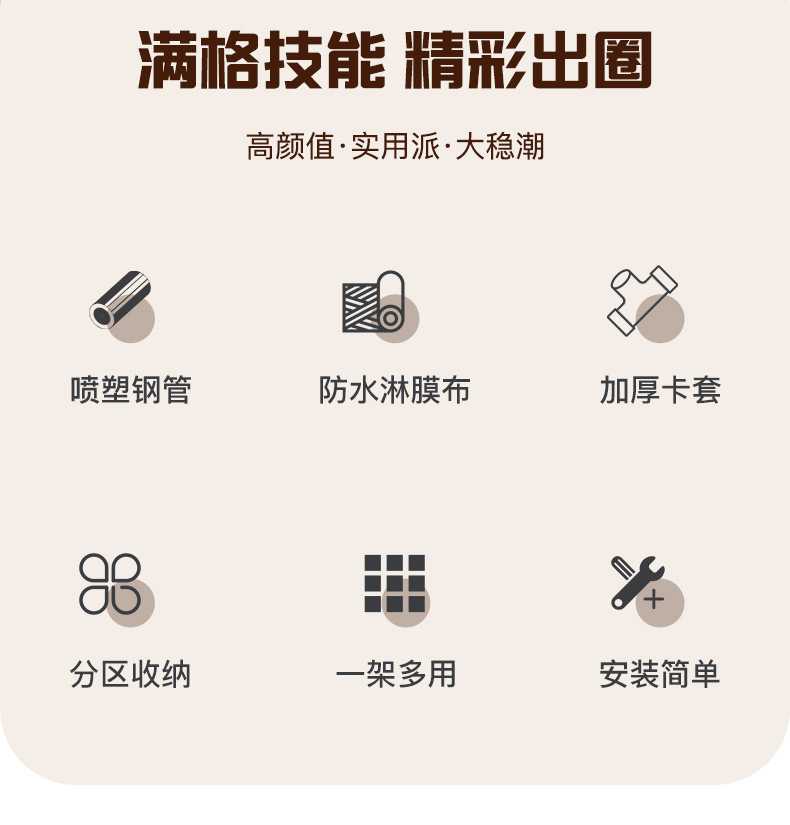 满格技能 精彩出圈

高颜值·实用派·大稳潮

喷塑钢管

防水淋膜布

加厚卡套

分区收纳

一架多用

安装简单