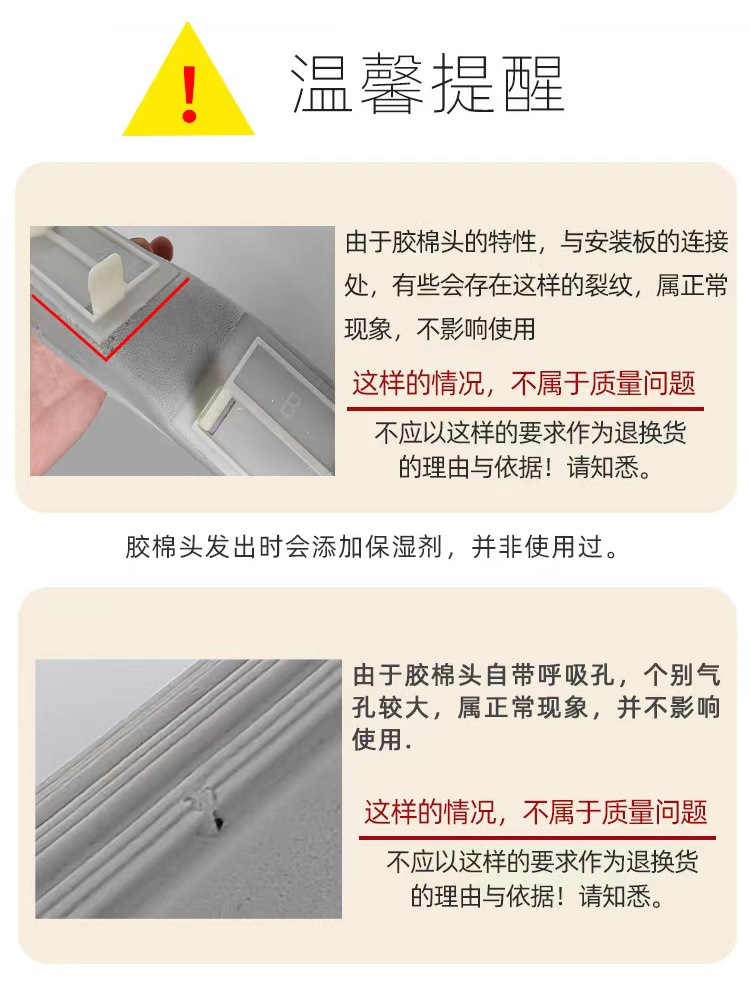 !

温馨提醒

B

由于胶棉头的特性，与安装板的连接处，有些会存在这样的裂纹，属正常现象，不影响使用

这样的情况，不属于质量问题

不应以这样的要求作为退换货的理由与依据！请知悉。

胶棉头发出时会添加保湿剂，并非使用过。

由于胶棉头自带呼吸孔，个别气孔较大，属正常现象，并不影响使用.

这样的情况，不属于质量问题

不应以这样的要求作为退换货的理由与依据！请知悉。