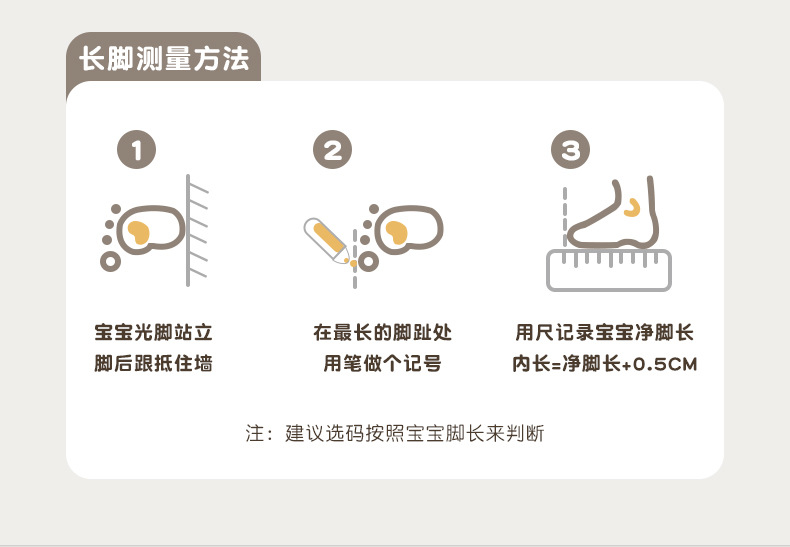 长脚测量方法

1

宝宝光脚站立
脚后跟抵住墙

2

在最长的脚趾处
用笔做个记号

3

用尺记录宝宝净脚长
内长=净脚长+0.5CM

注：建议选码按照宝宝脚长来判断