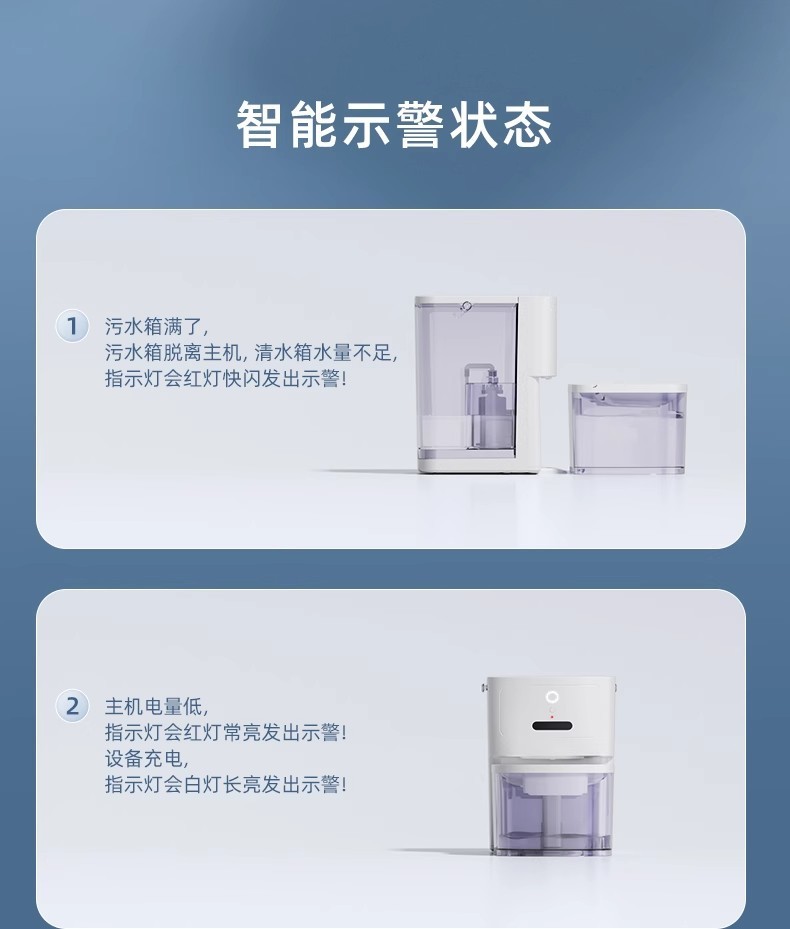 智能示警状态

1 污水箱满了,
污水箱脱离主机, 清水箱水量不足,
指示灯会红灯快闪发出示警!

2 主机电量低,
指示灯会红灯常亮发出示警!
设备充电,
指示灯会白灯长亮发出示警!