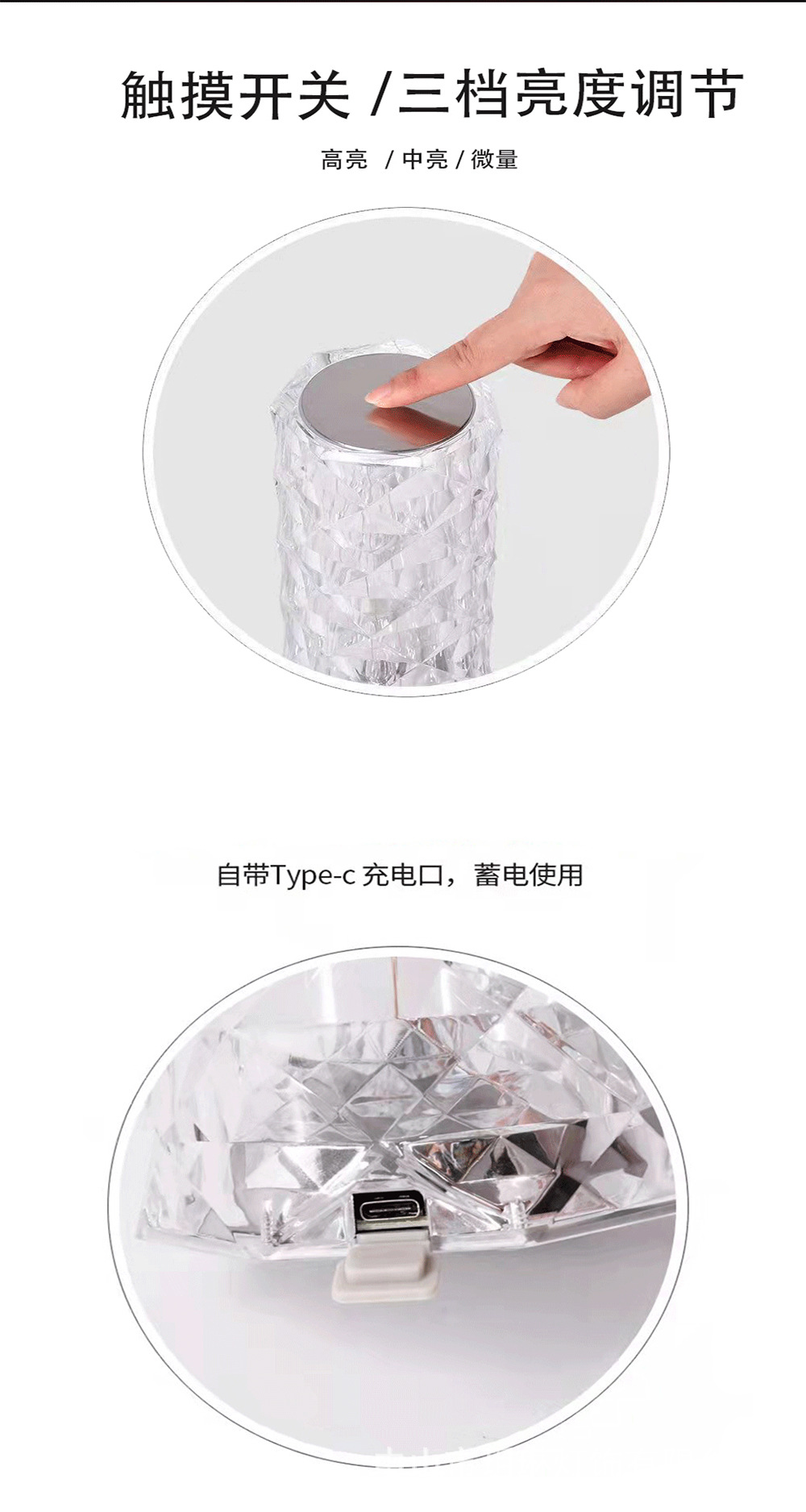 触摸开关 /三档亮度调节

高亮 / 中亮 / 微量

自带Type-c 充电口，蓄电使用