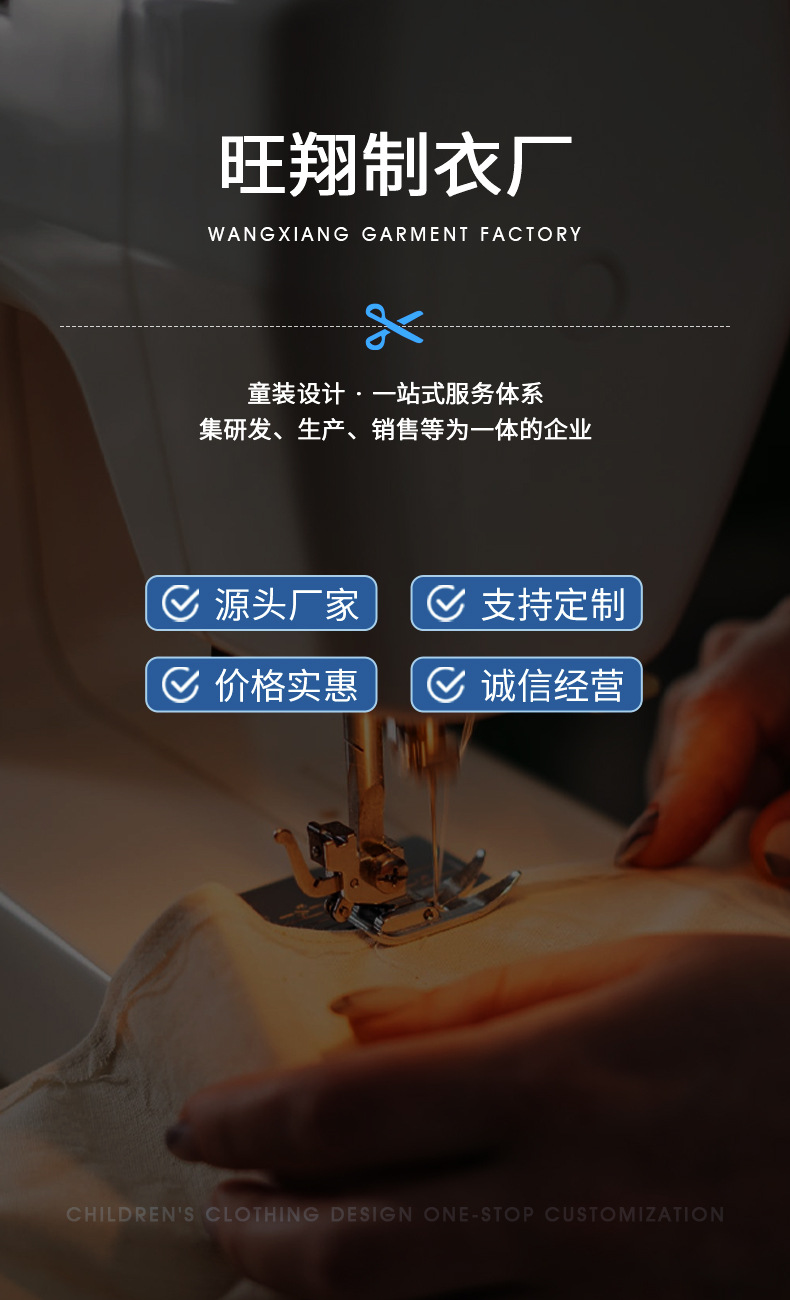 旺翔制衣厂

WANGXIANG GARMENT FACTORY

童装设计 · 一站式服务体系
集研发、生产、销售等为一体的企业

源头厂家
支持定制
价格实惠
诚信经营

CHILDREN'S CLOTHING DESIGN ONE-STOP CUSTOMIZATION