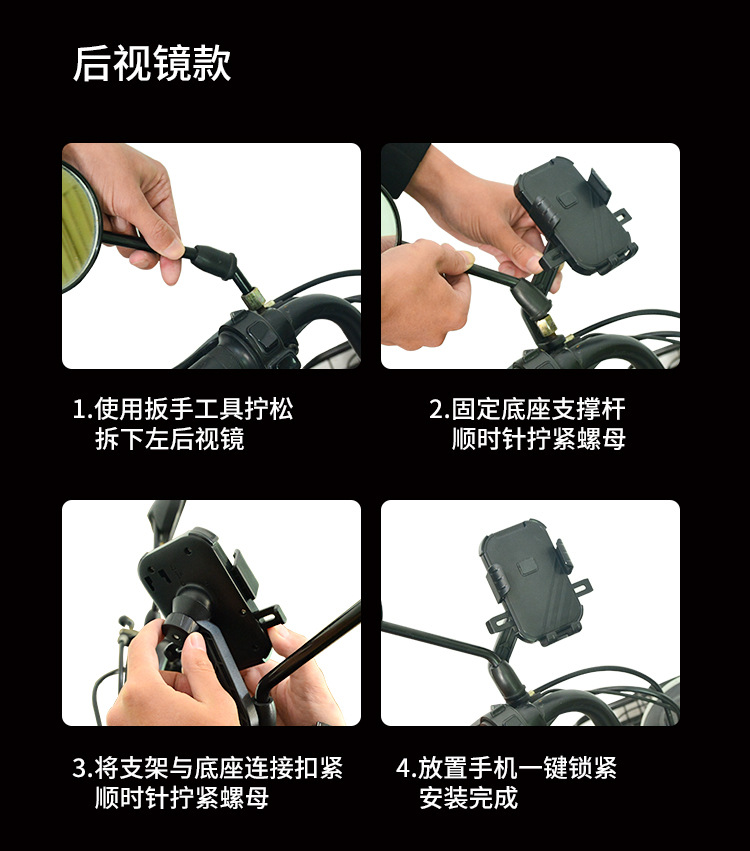 后视镜款

1.使用扳手工具拧松
拆下左后视镜

2.固定底座支撑杆
顺时针拧紧螺母

3.将支架与底座连接扣紧
顺时针拧紧螺母

4.放置手机一键锁紧
安装完成