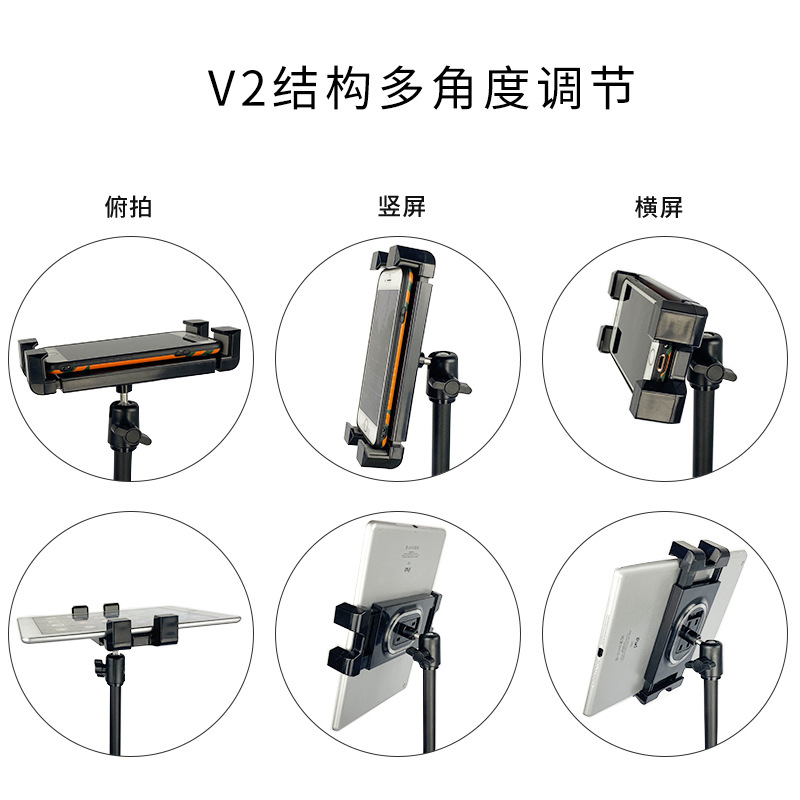 V2结构多角度调节

俯拍

竖屏

横屏