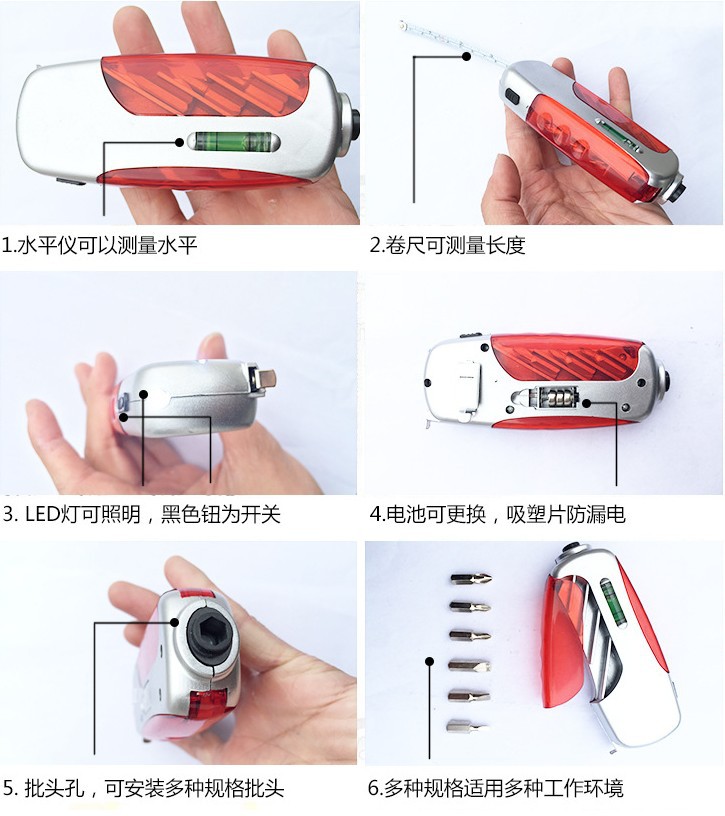 1.水平仪可以测量水平

2.卷尺可测量长度

3. LED灯可照明，黑色钮为开关

4.电池可更换，吸塑片防漏电

5. 批头孔，可安装多种规格批头

6.多种规格适用多种工作环境