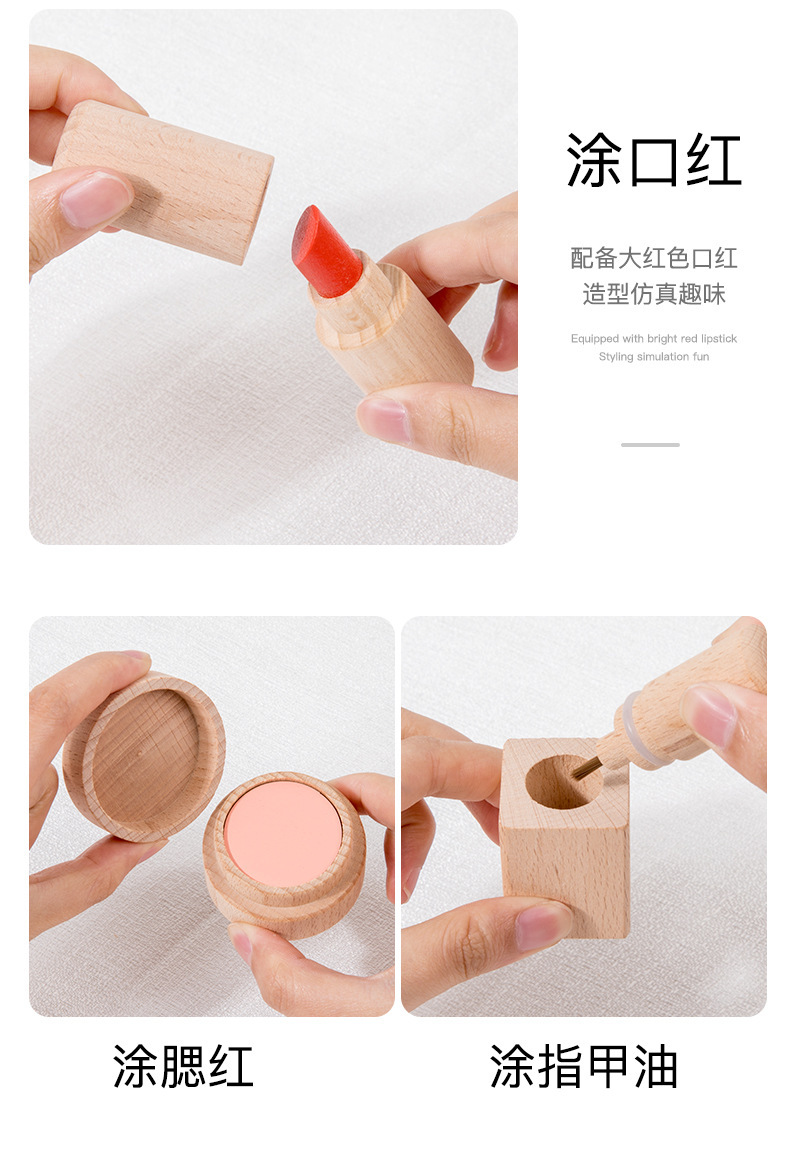 涂口红

配备大红色口红
造型仿真趣味

Equipped with bright red lipstick
Styling simulation fun

涂腮红

涂指甲油