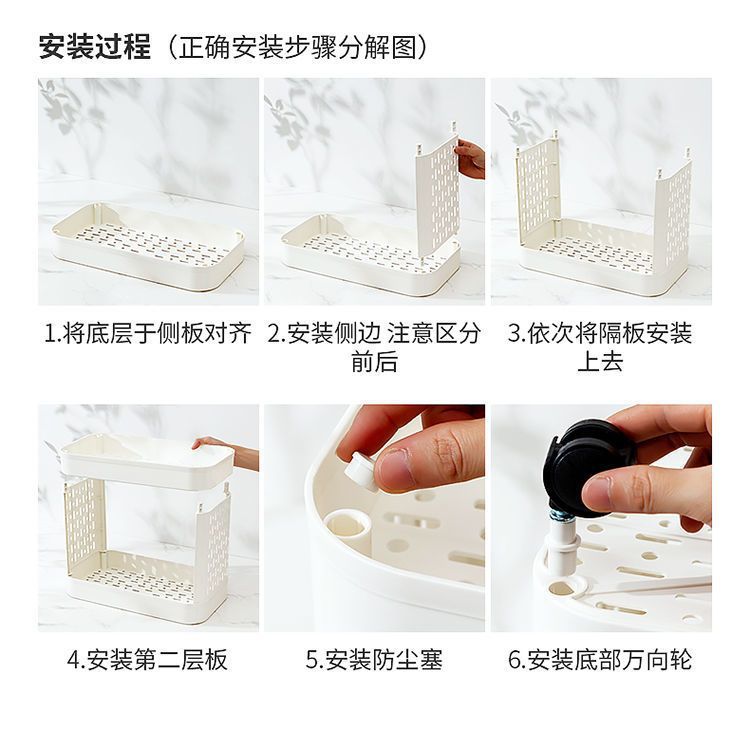 安装过程（正确安装步骤分解图）

1.将底层于侧板对齐

2.安装侧边 注意区分前后

3.依次将隔板安装上去

4.安装第二层板

5.安装防尘塞

6.安装底部万向轮