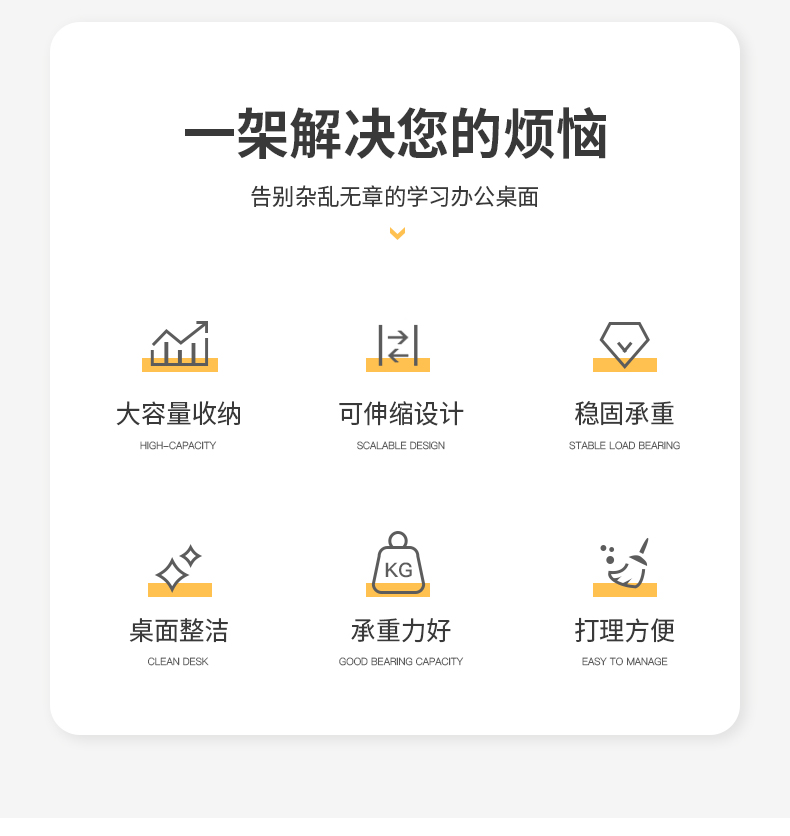 一架解决您的烦恼

告别杂乱无章的学习办公桌面

大容量收纳
HIGH-CAPACITY

可伸缩设计
SCALABLE DESIGN

稳固承重
STABLE LOAD BEARING

桌面整洁
CLEAN DESK

KG

承重力好
GOOD BEARING CAPACITY

打理方便
EASY TO MANAGE