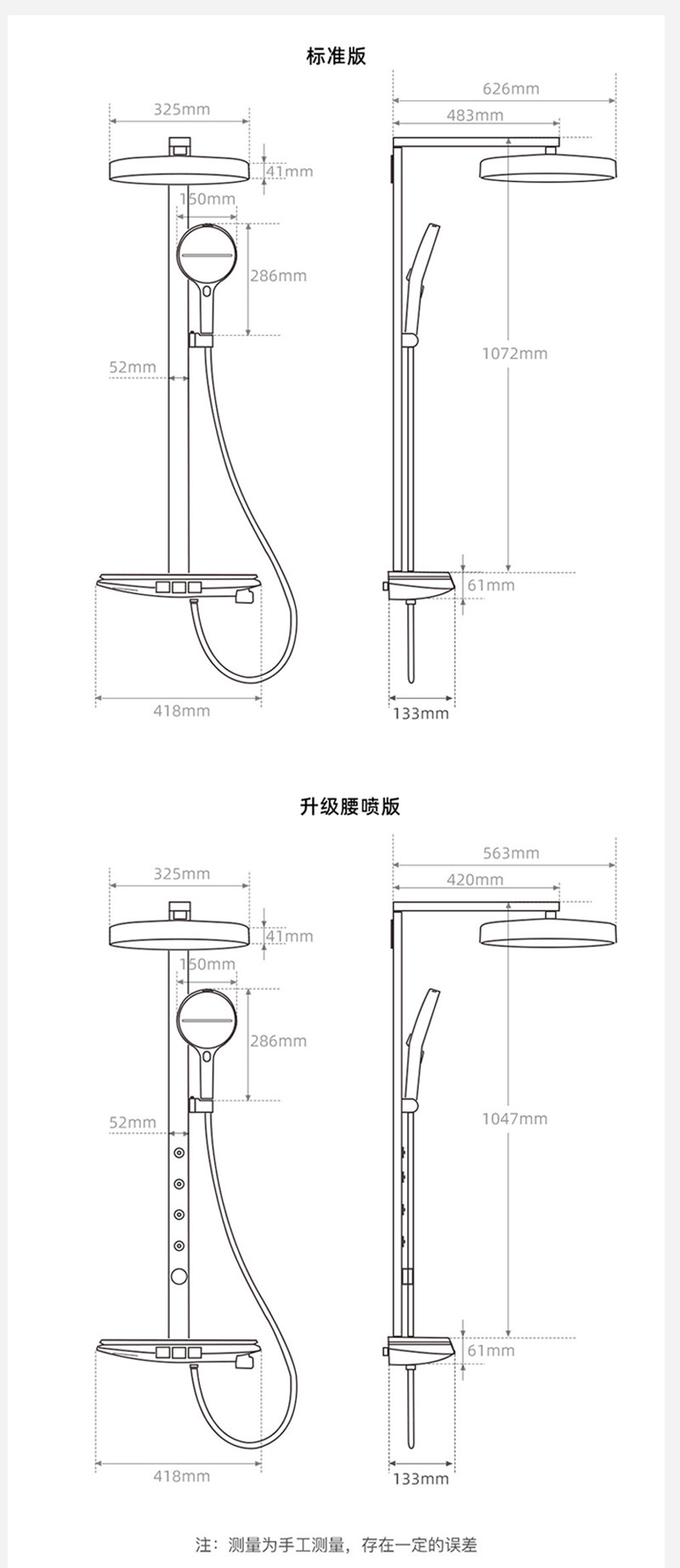 标准版

325mm
41mm
150mm
286mm
52mm
418mm

626mm
483mm
1072mm
61mm
133mm

升级腰喷版

325mm
41mm
150mm
286mm
52mm
418mm

563mm
420mm
1047mm
61mm
133mm

注：测量为手工测量，存在一定的误差