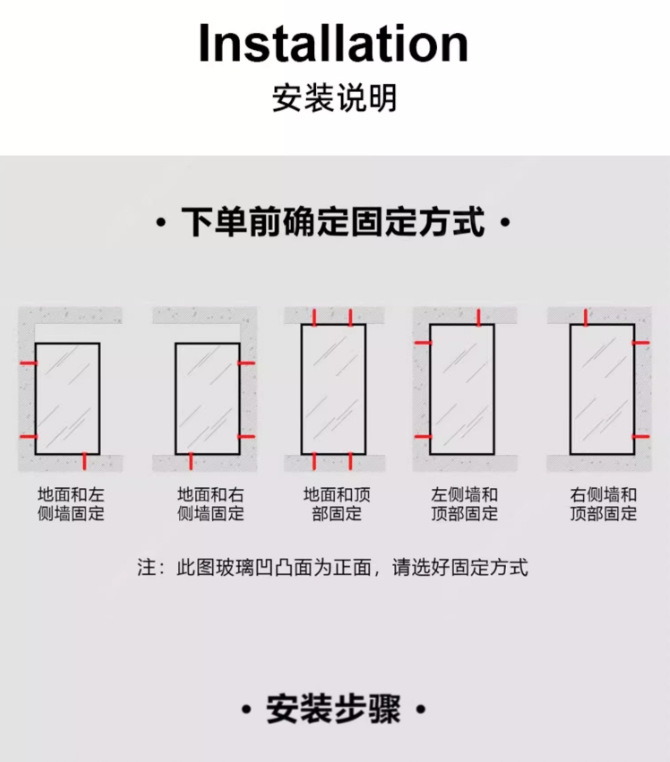 Installation
安装说明

· 下单前确定固定方式 ·

地面和左侧墙固定

地面和右侧墙固定

地面和顶部固定

左侧墙和顶部固定

右侧墙和顶部固定

注：此图玻璃凹凸面为正面，请选好固定方式

· 安装步骤 ·