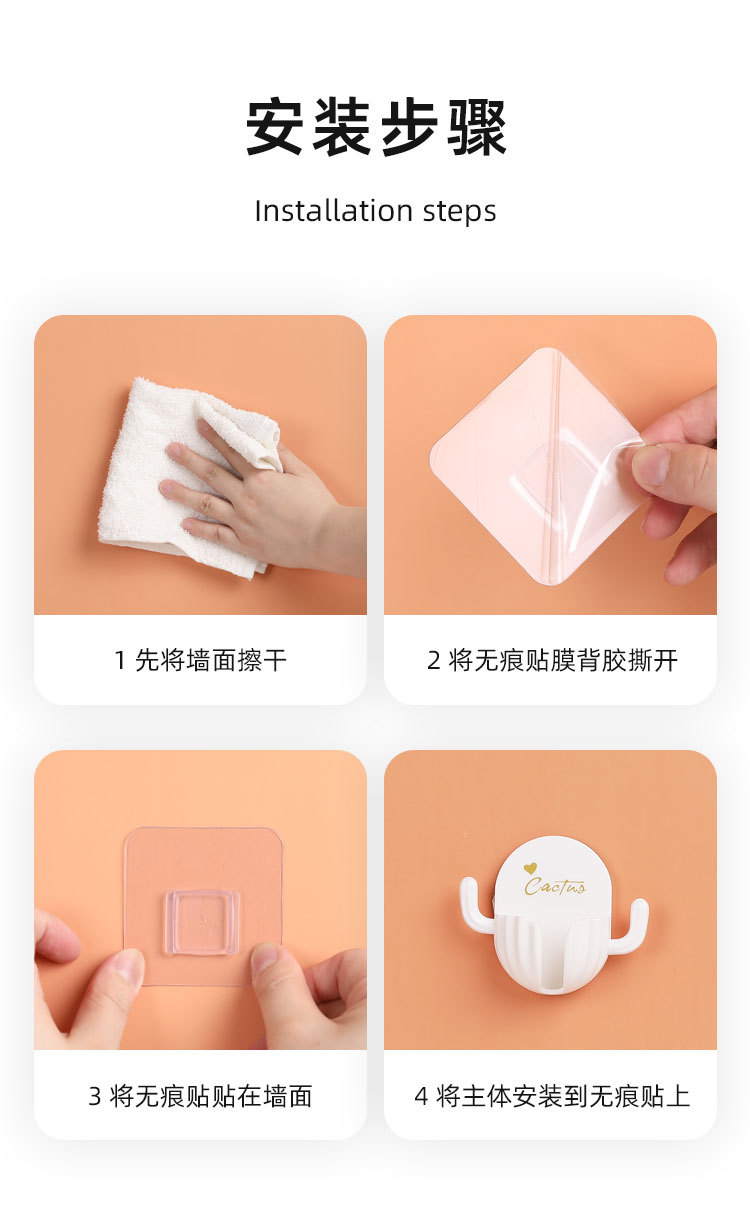 安装步骤

Installation steps

1 先将墙面擦干

2 将无痕贴膜背胶撕开

3 将无痕贴贴在墙面

Cactus

4 将主体安装到无痕贴上