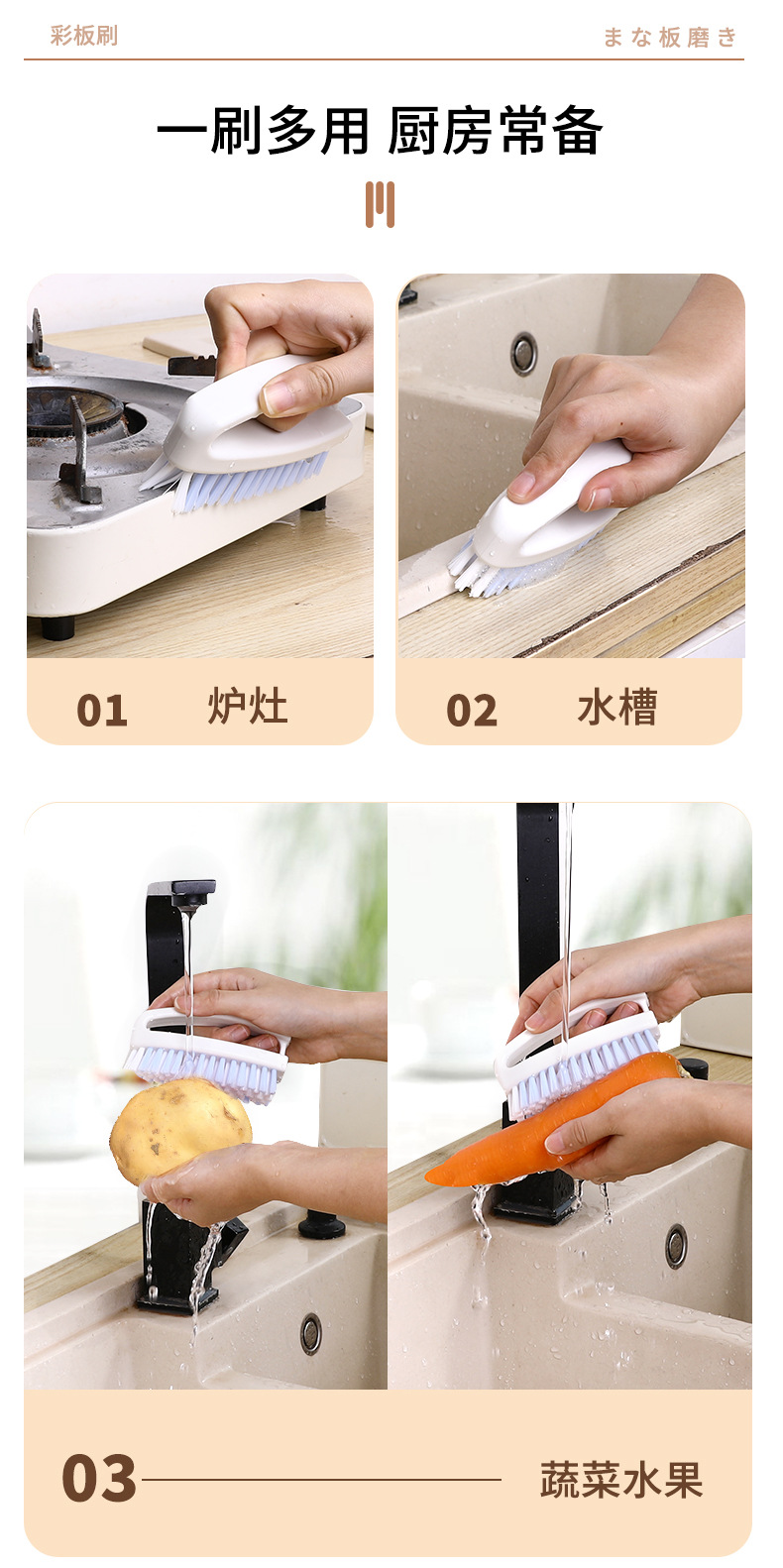 彩板刷

まな板磨き

一刷多用 厨房常备

01 炉灶

02 水槽

03 蔬菜水果