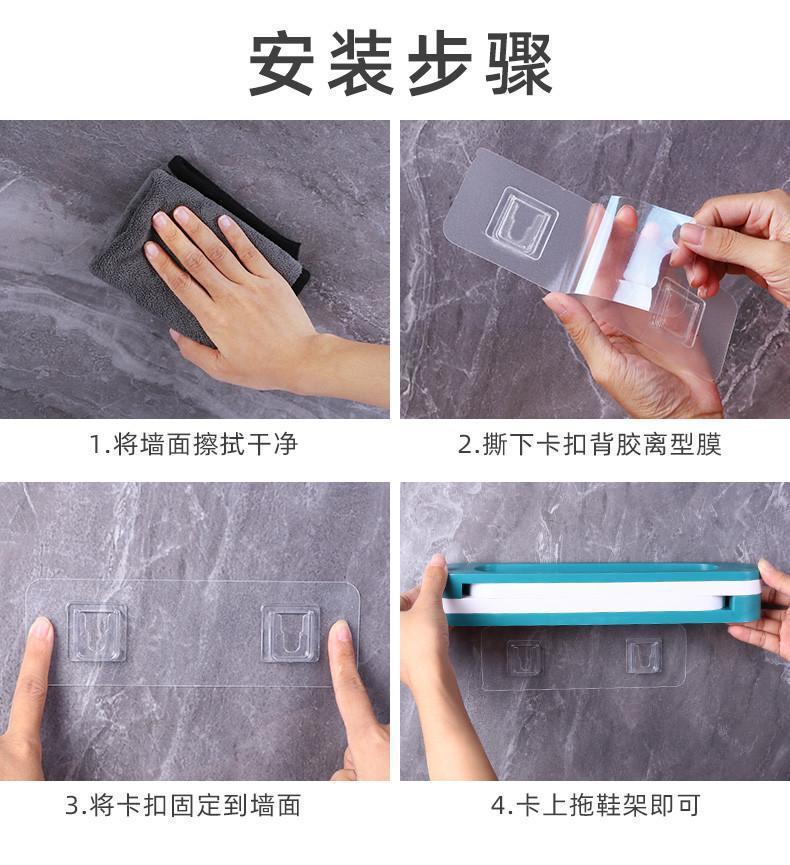 安装步骤

1.将墙面擦拭干净

2.撕下卡扣背胶离型膜

3.将卡扣固定到墙面

4.卡上拖鞋架即可