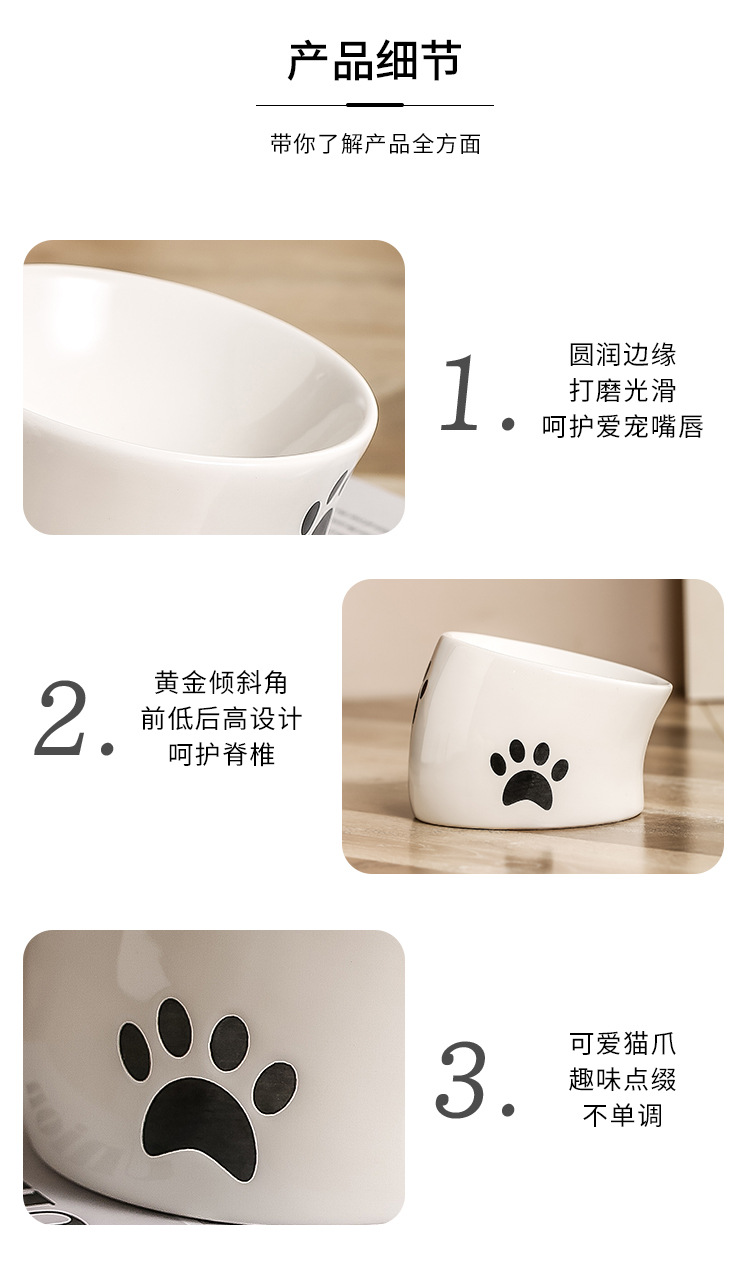 产品细节

带你了解产品全方面

1.
圆润边缘
打磨光滑
呵护爱宠嘴唇

2.
黄金倾斜角
前低后高设计
呵护脊椎

3.
可爱猫爪
趣味点缀
不单调