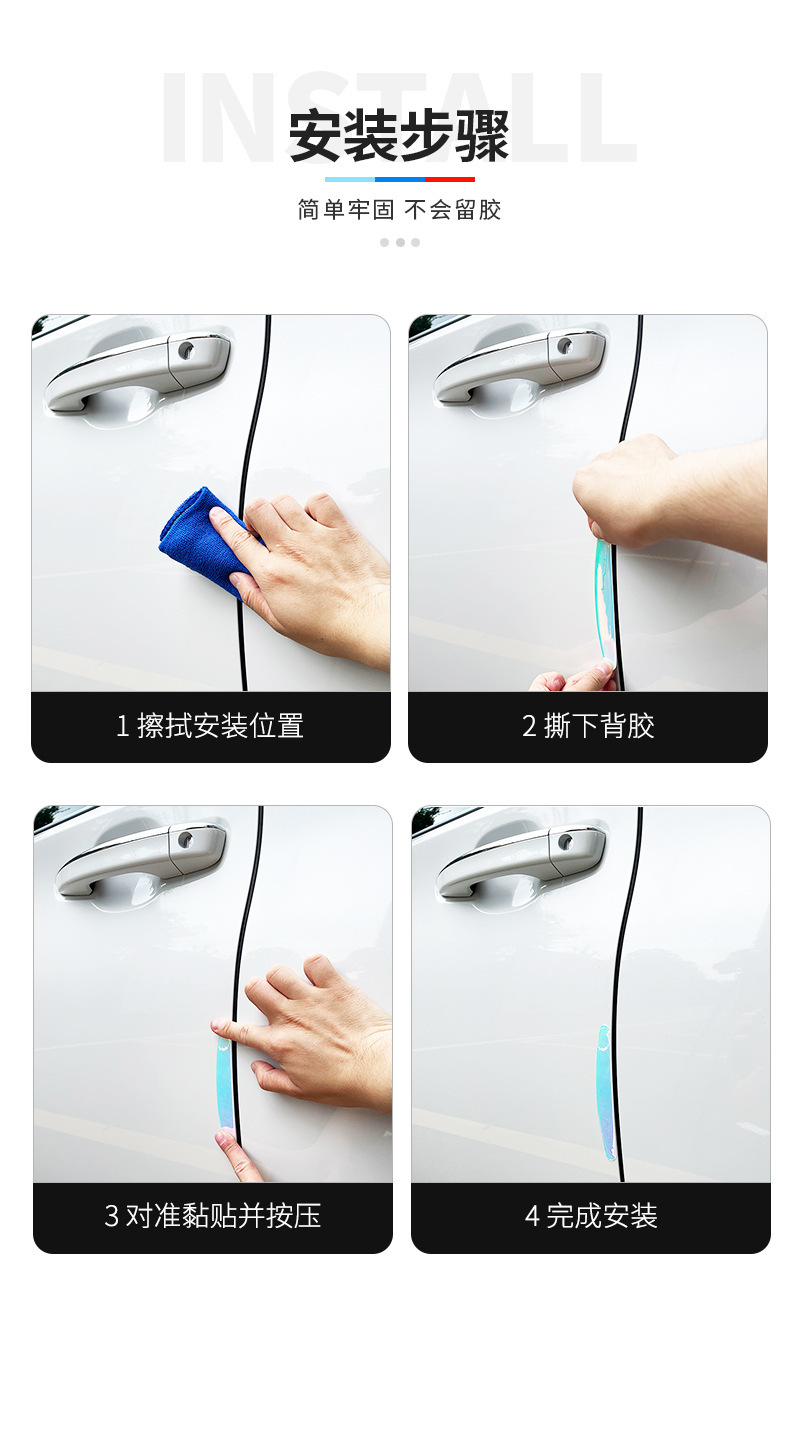 INSTALL

安装步骤

简单牢固 不会留胶

1 擦拭安装位置

2 撕下背胶

3 对准黏贴并按压

4 完成安装