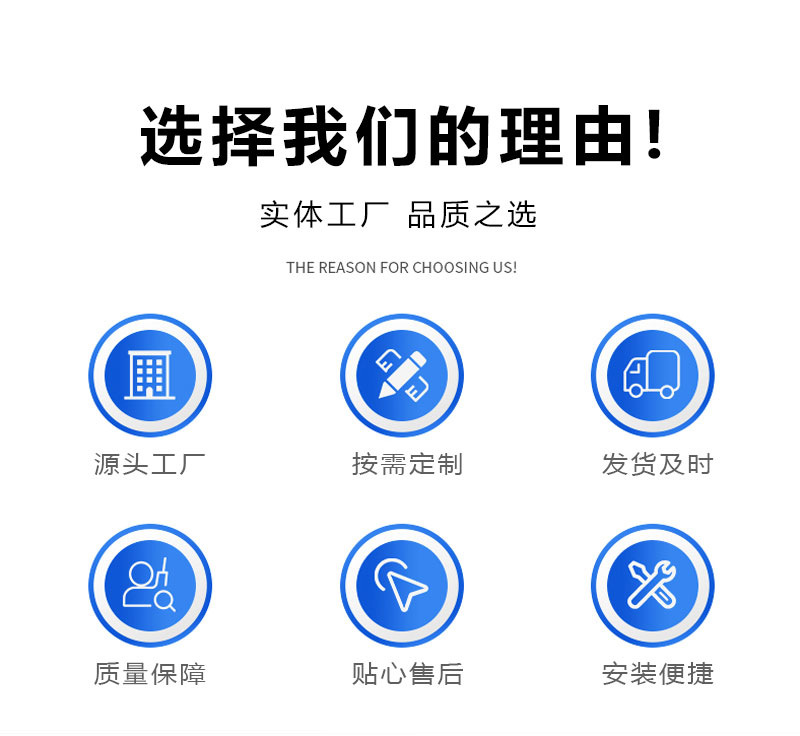 选择我们的理由!

实体工厂 品质之选

THE REASON FOR CHOOSING US!

源头工厂

按需定制

发货及时

质量保障

贴心售后

安装便捷