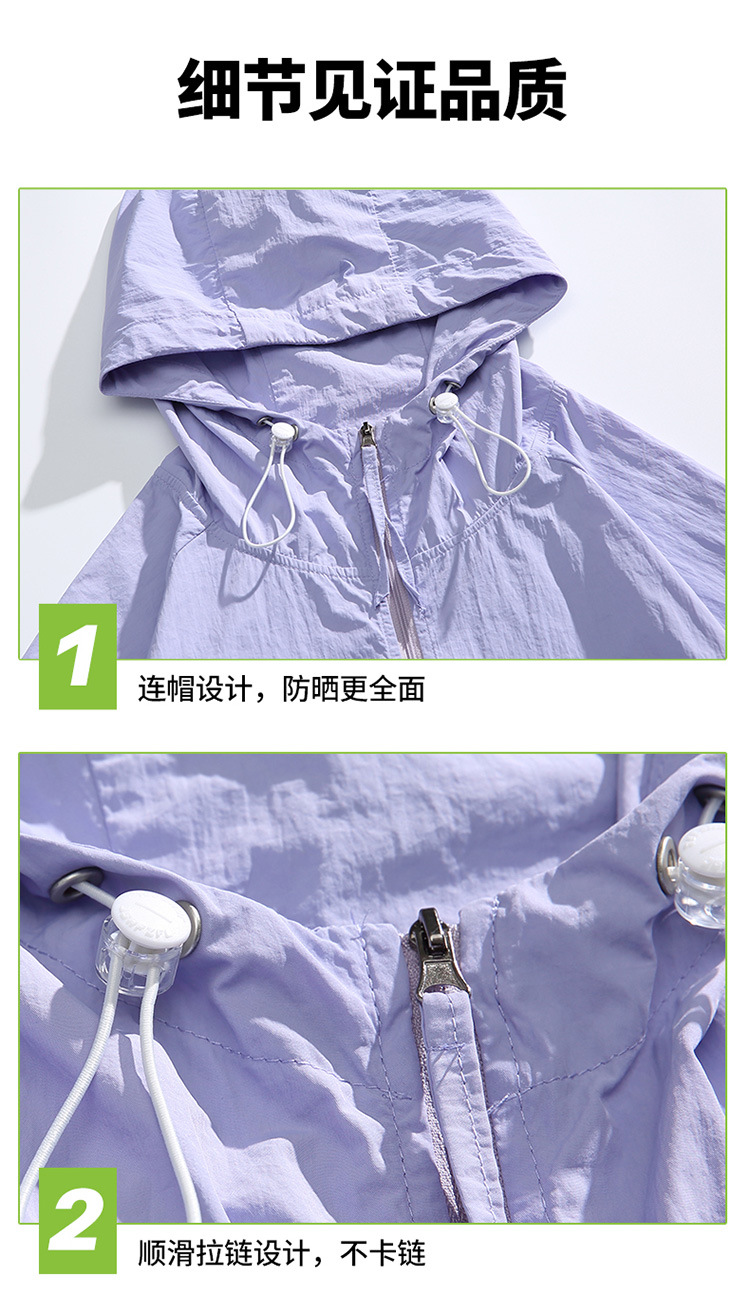 细节见证品质

1

连帽设计，防晒更全面

2

顺滑拉链设计，不卡链