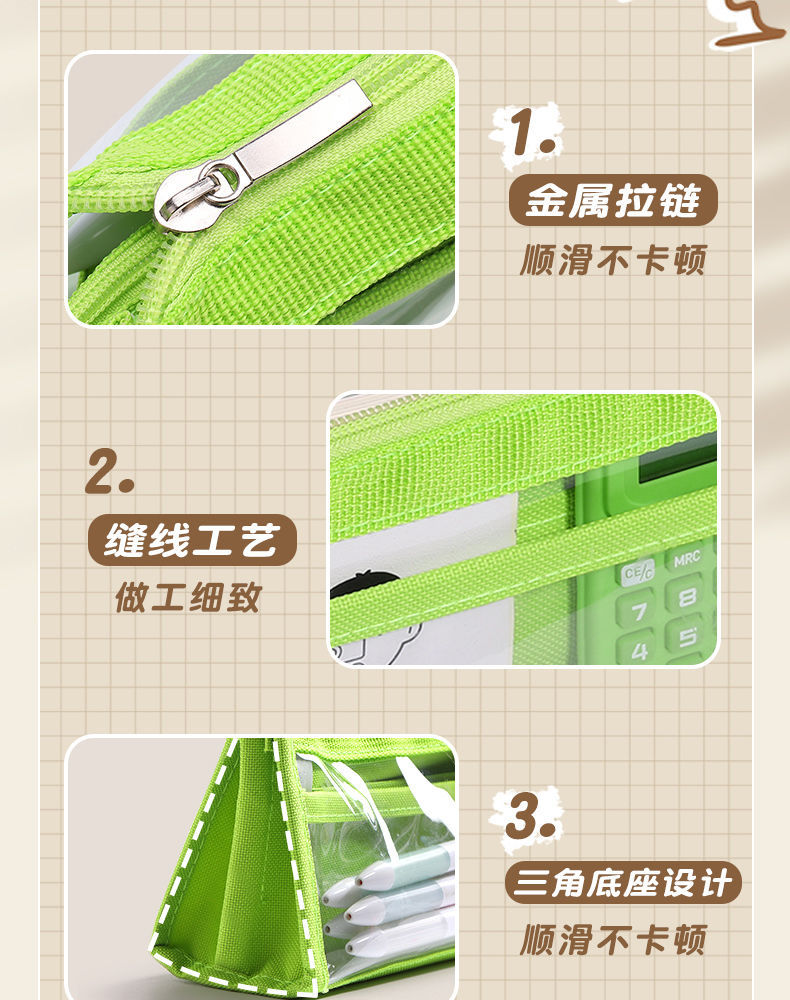 1.
金属拉链
顺滑不卡顿

2.
缝线工艺
做工细致

CE/C
MRC
7
8
4
5

3.
三角底座设计
顺滑不卡顿