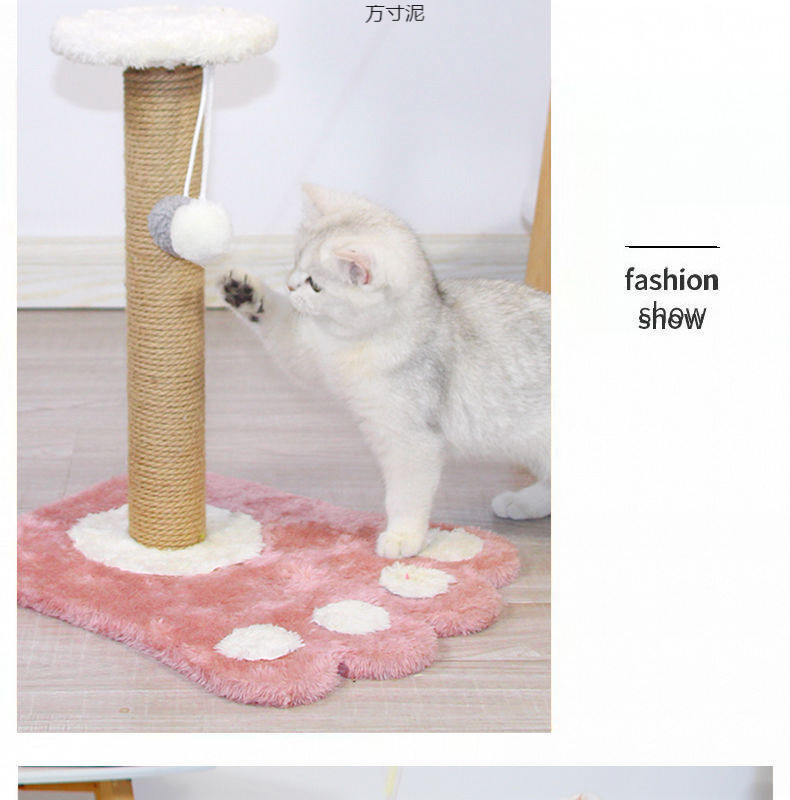 方寸泥

fashion
show