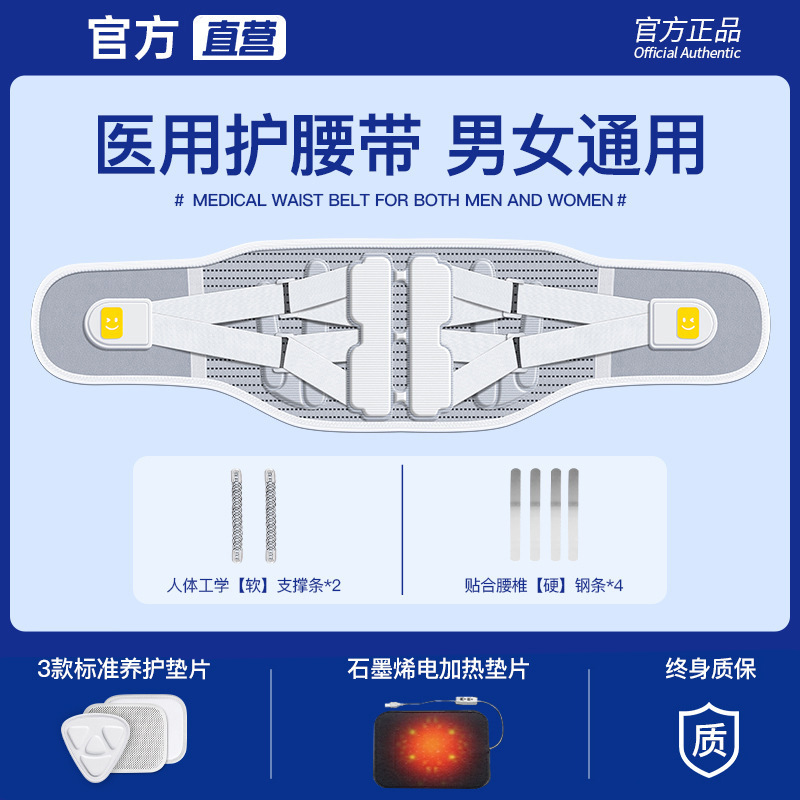 官方 直营

官方正品
Official Authentic

医用护腰带 男女通用

# MEDICAL WAIST BELT FOR BOTH MEN AND WOMEN #

人体工学【软】支撑条*2

贴合腰椎【硬】钢条*4

3款标准养护垫片

石墨烯电加热垫片

终身质保

质