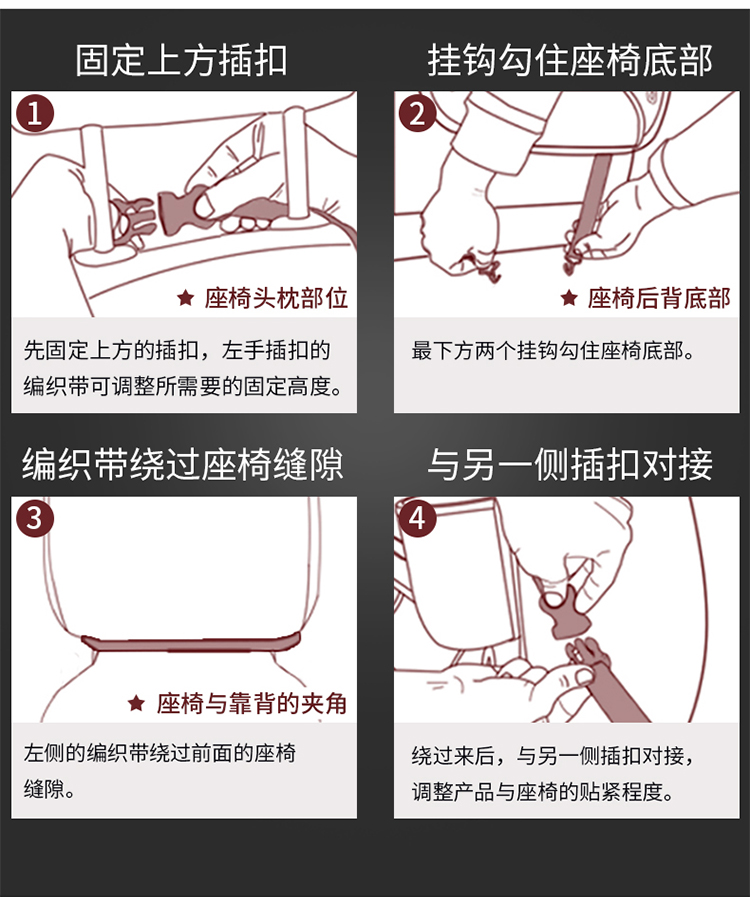 固定上方插扣

1

★ 座椅头枕部位

先固定上方的插扣，左手插扣的编织带可调整所需要的固定高度。

挂钩勾住座椅底部

2

★ 座椅后背底部

最下方两个挂钩勾住座椅底部。

编织带绕过座椅缝隙

3

★ 座椅与靠背的夹角

左侧的编织带绕过前面的座椅缝隙。

与另一侧插扣对接

4

绕过来后，与另一侧插扣对接，调整产品与座椅的贴紧程度。