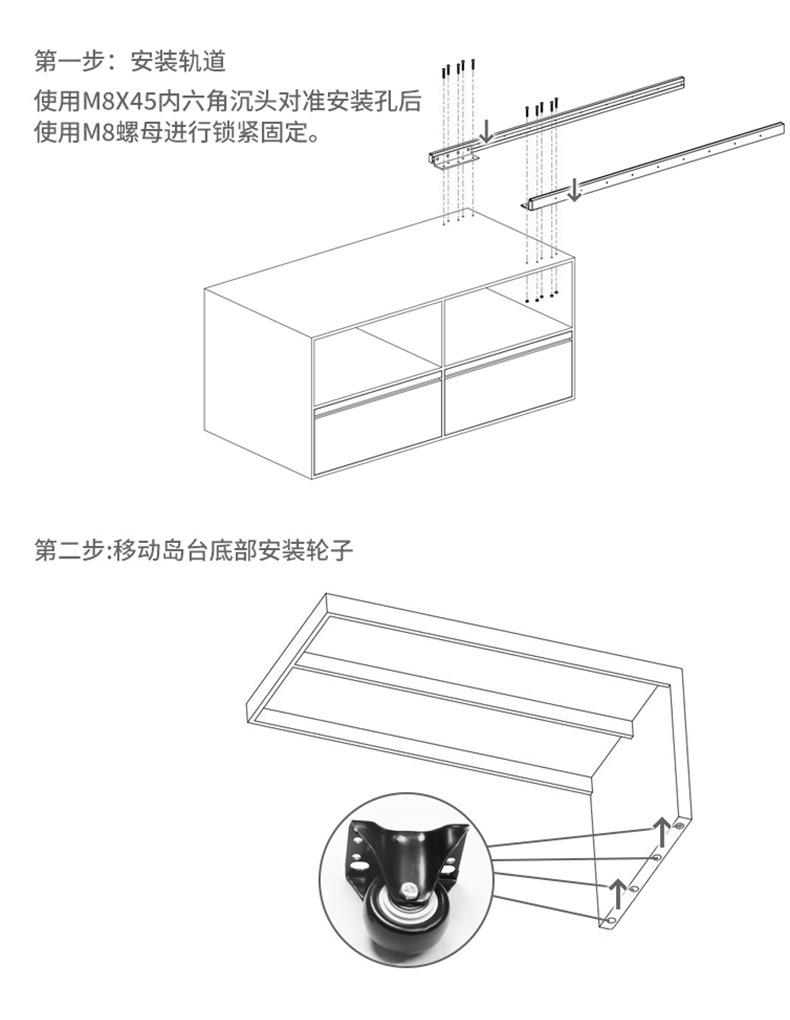 第一步：安装轨道
使用M8X45内六角沉头对准安装孔后使用M8螺母进行锁紧固定。

第二步:移动岛台底部安装轮子