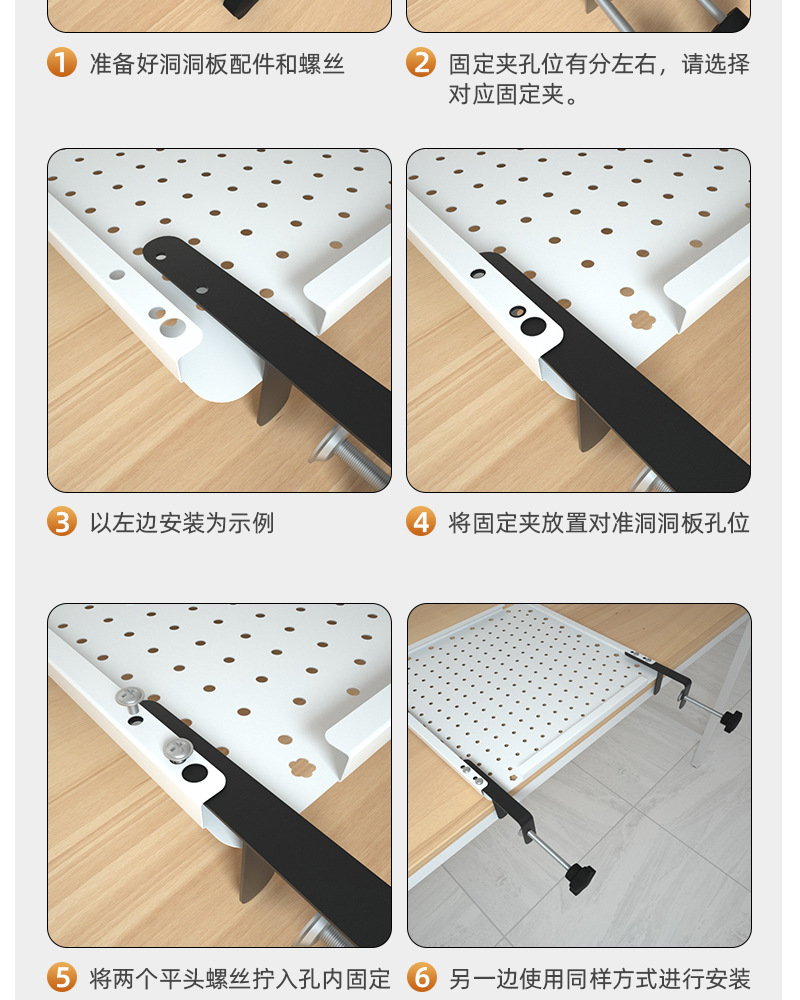 1 准备好洞洞板配件和螺丝

2 固定夹孔位有分左右，请选择对应固定夹。

3 以左边安装为示例

4 将固定夹放置对准洞洞板孔位

5 将两个平头螺丝拧入孔内固定

6 另一边使用同样方式进行安装