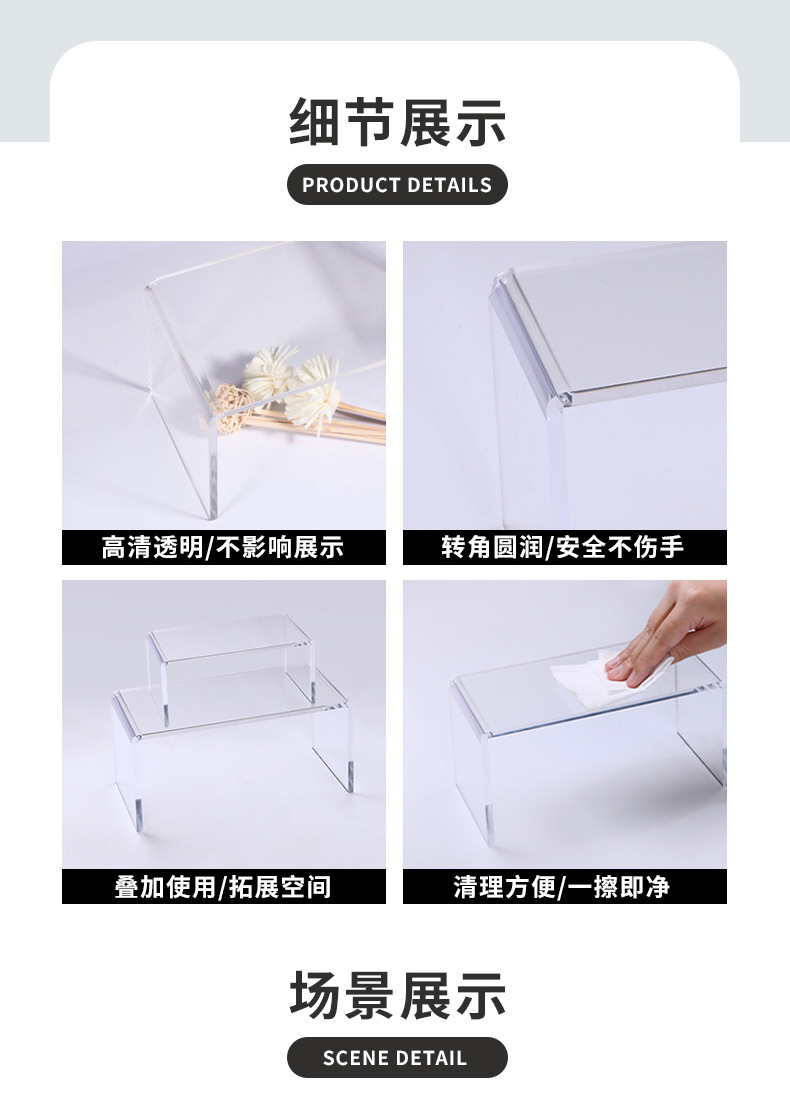 细节展示

PRODUCT DETAILS

高清透明/不影响展示

转角圆润/安全不伤手

叠加使用/拓展空间

清理方便/一擦即净

场景展示

SCENE DETAIL