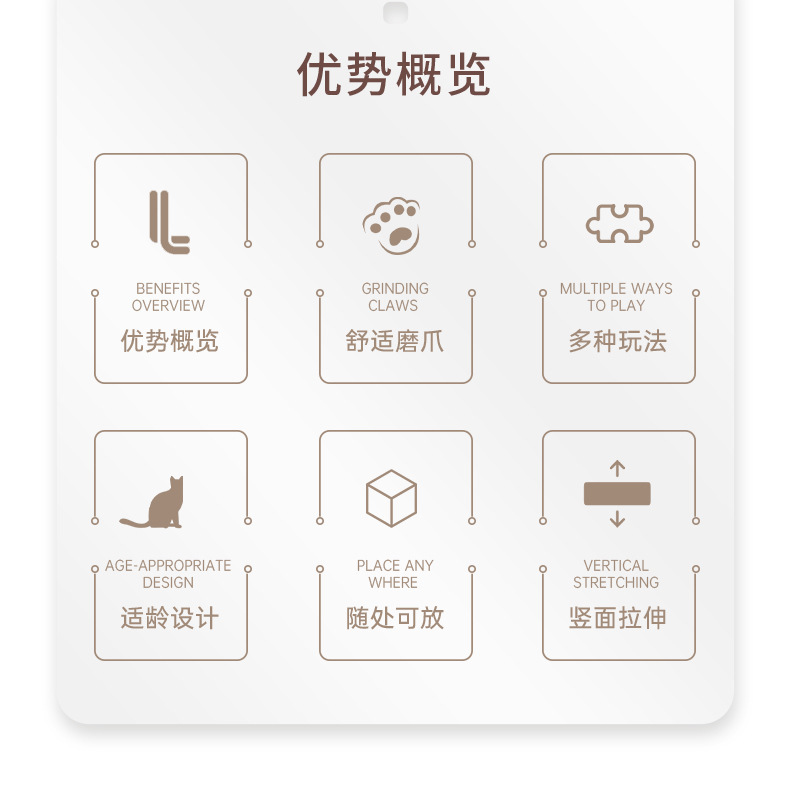 优势概览

BENEFITS
OVERVIEW
优势概览

GRINDING
CLAWS
舒适磨爪

MULTIPLE WAYS
TO PLAY
多种玩法

AGE-APPROPRIATE
DESIGN
适龄设计

PLACE ANY
WHERE
随处可放

VERTICAL
STRETCHING
竖面拉伸