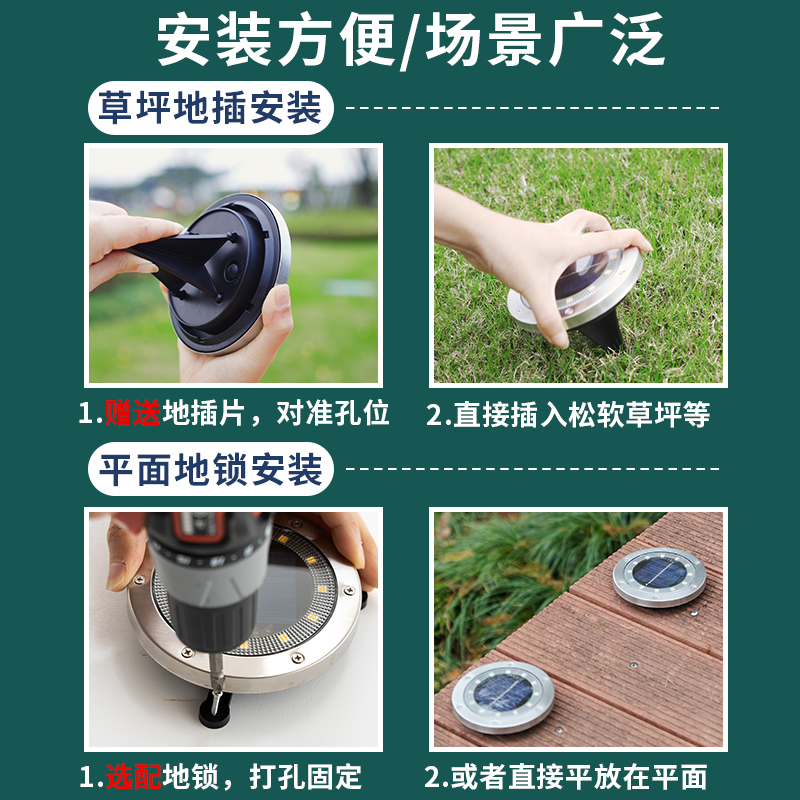 安装方便/场景广泛

草坪地插安装

1.赠送地插片，对准孔位

2.直接插入松软草坪等

平面地锁安装

1.选配地锁，打孔固定

2.或者直接平放在平面