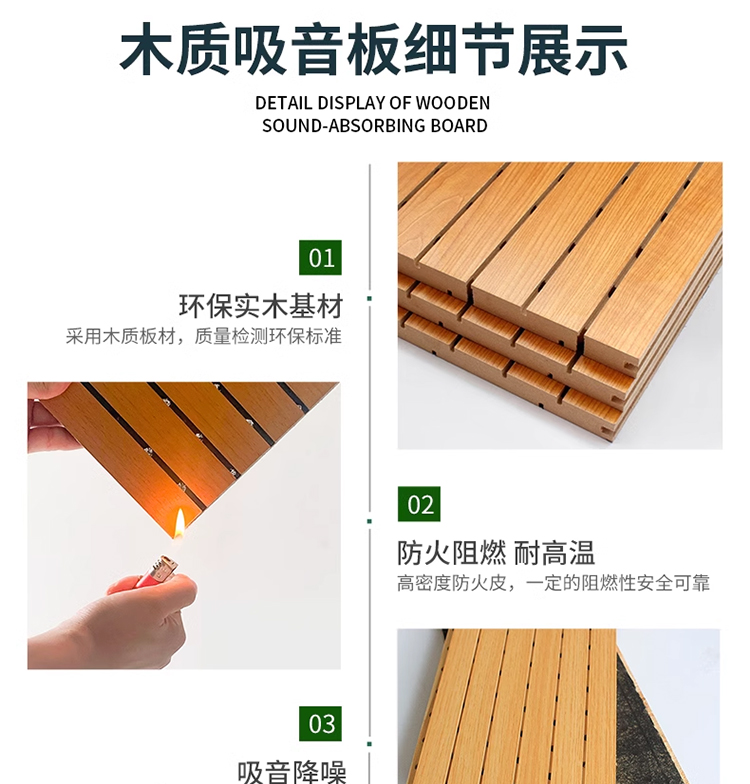 木质吸音板细节展示

DETAIL DISPLAY OF WOODEN SOUND-ABSORBING BOARD

01

环保实木基材

采用木质板材，质量检测环保标准

02

防火阻燃 耐高温

高密度防火皮，一定的阻燃性安全可靠

03

吸音降噪