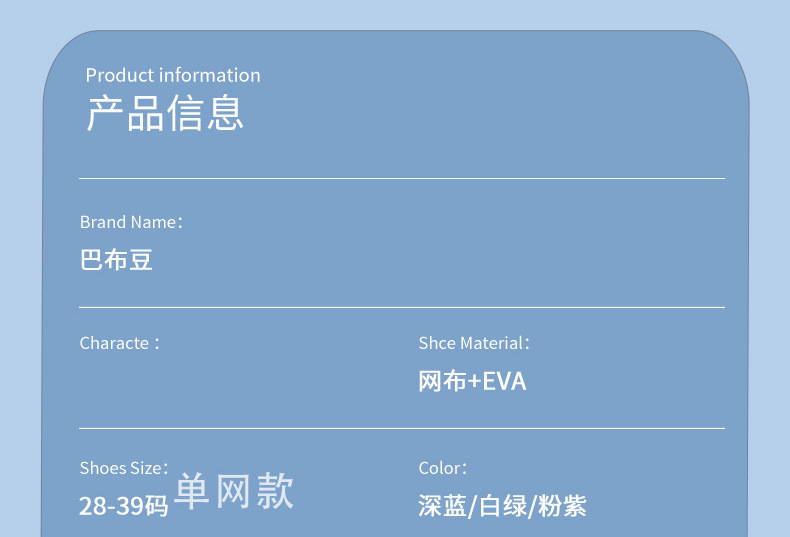 Product information
产品信息

Brand Name：
巴布豆

Characte：

Shce Material：
网布+EVA

Shoes Size：
28-39码 单网款

Color：
深蓝/白绿/粉紫