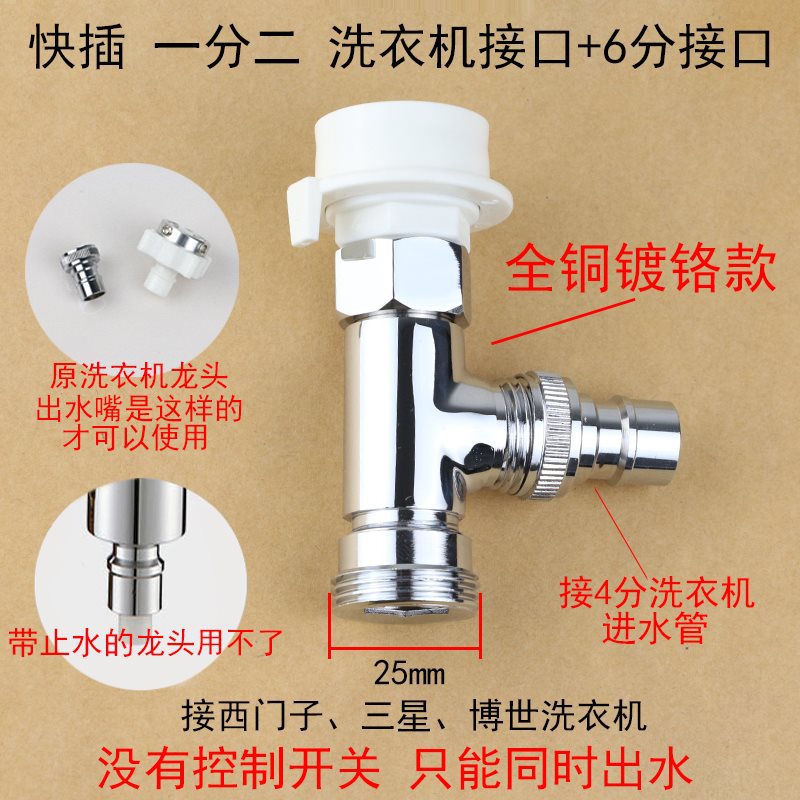 快插 一分二 洗衣机接口+6分接口

全铜镀铬款

原洗衣机龙头出水嘴是这样的才可以使用

带止水的龙头用不了

接4分洗衣机进水管

25mm

接西门子、三星、博世洗衣机

没有控制开关 只能同时出水