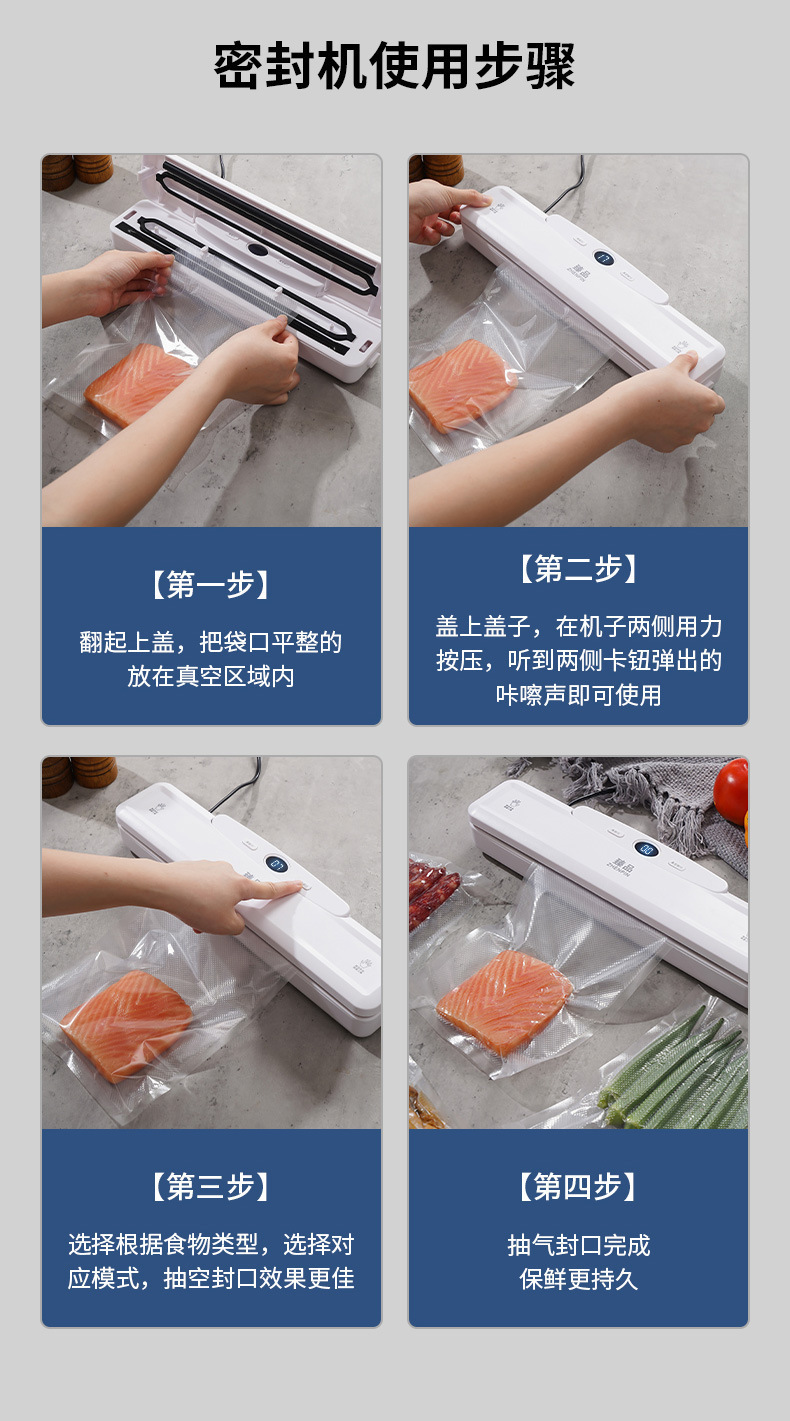 密封机使用步骤

【第一步】

翻起上盖，把袋口平整的放在真空区域内

【第二步】

盖上盖子，在机子两侧用力按压，听到两侧卡钮弹出的咔嚓声即可使用

【第三步】

选择根据食物类型，选择对应模式，抽空封口效果更佳

【第四步】

抽气封口完成
保鲜更持久