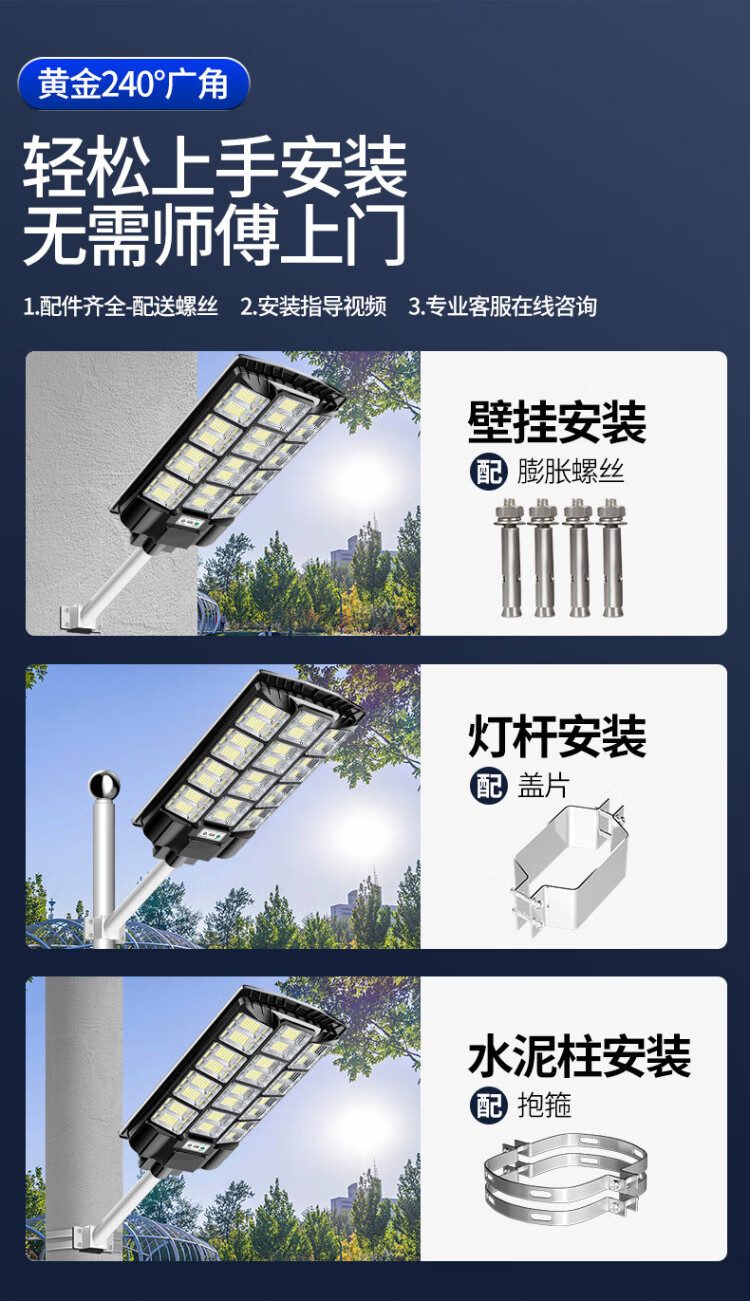 黄金240°广角

轻松上手安装
无需师傅上门

1.配件齐全-配送螺丝 2.安装指导视频 3.专业客服在线咨询

壁挂安装
配 膨胀螺丝

灯杆安装
配 盖片

水泥柱安装
配 抱箍