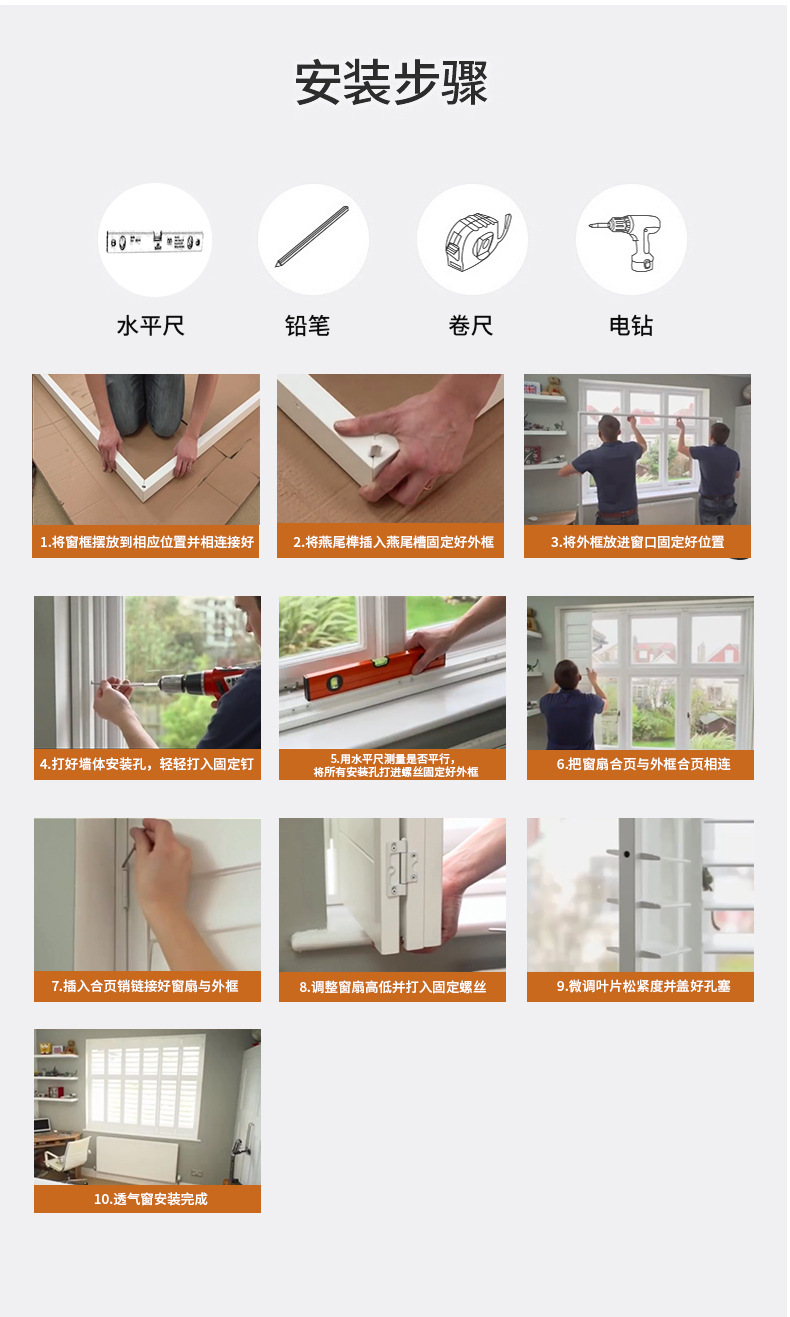 安装步骤

水平尺

铅笔

卷尺

电钻

1.将窗框摆放到相应位置并相连接好

2.将燕尾榫插入燕尾槽固定好外框

3.将外框放进窗口固定好位置

4.打好墙体安装孔，轻轻打入固定钉

5.用水平尺测量是否平行，将所有安装孔打进螺丝固定好外框

6.把窗扇合页与外框合页相连

7.插入合页销链接好窗扇与外框

8.调整窗扇高低并打入固定螺丝

9.微调叶片松紧度并盖好孔塞

10.透气窗安装完成