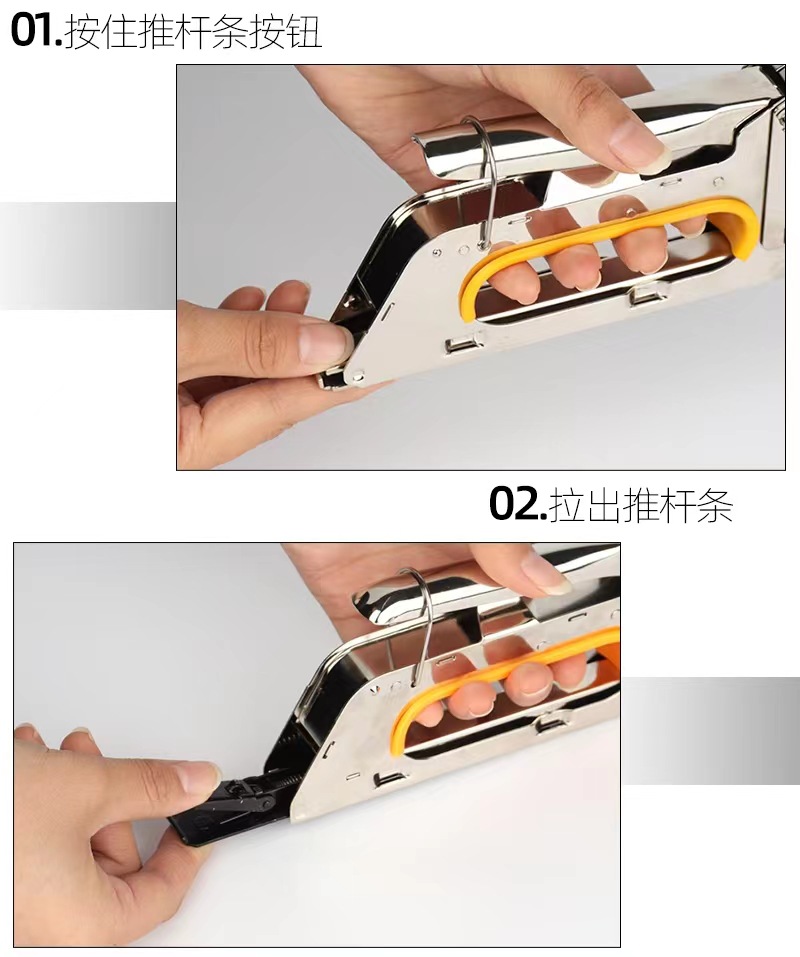 01.按住推杆条按钮

02.拉出推杆条