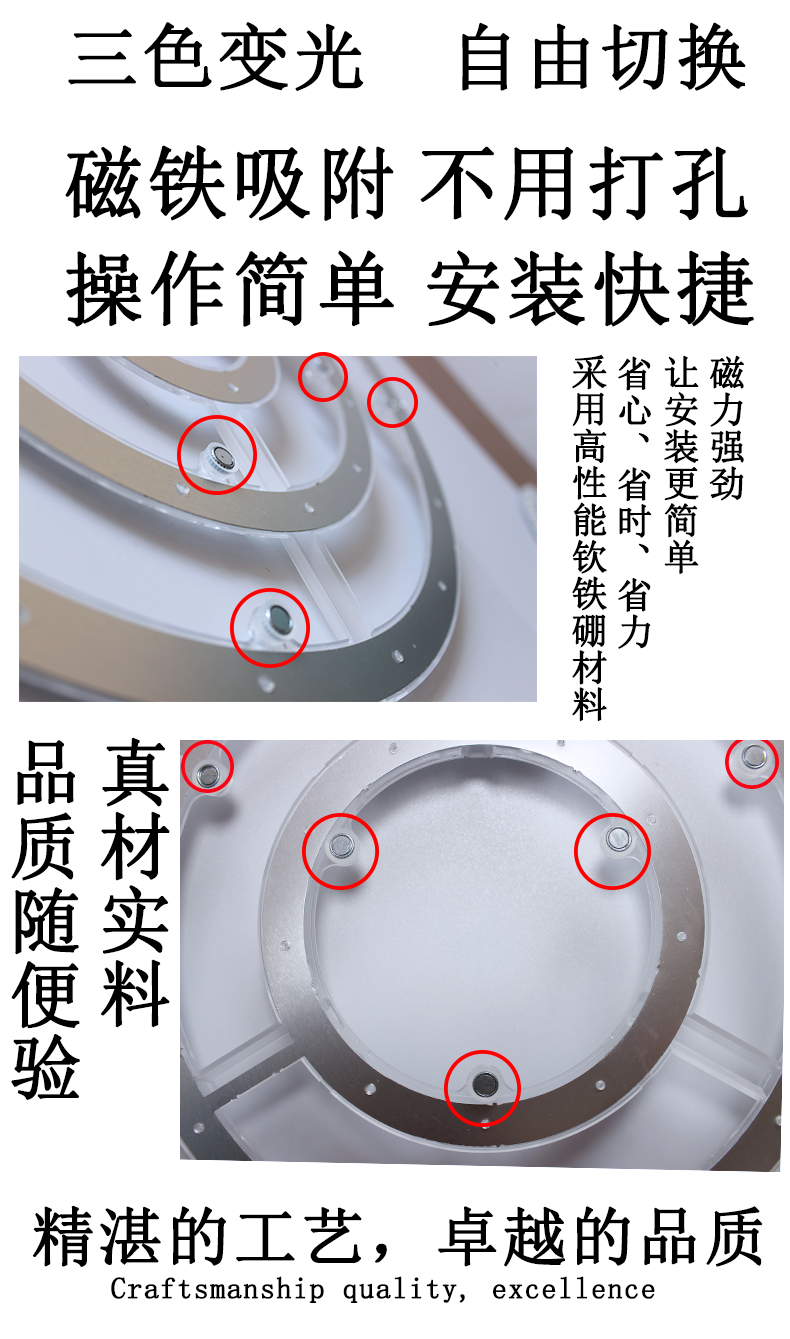 三色变光　自由切换

磁铁吸附 不用打孔
操作简单 安装快捷

磁力强劲
让安装更简单
省心、省时、省力
采用高性能钕铁硼材料

真材实料
品质随便验

精湛的工艺，卓越的品质
Craftsmanship quality, excellence